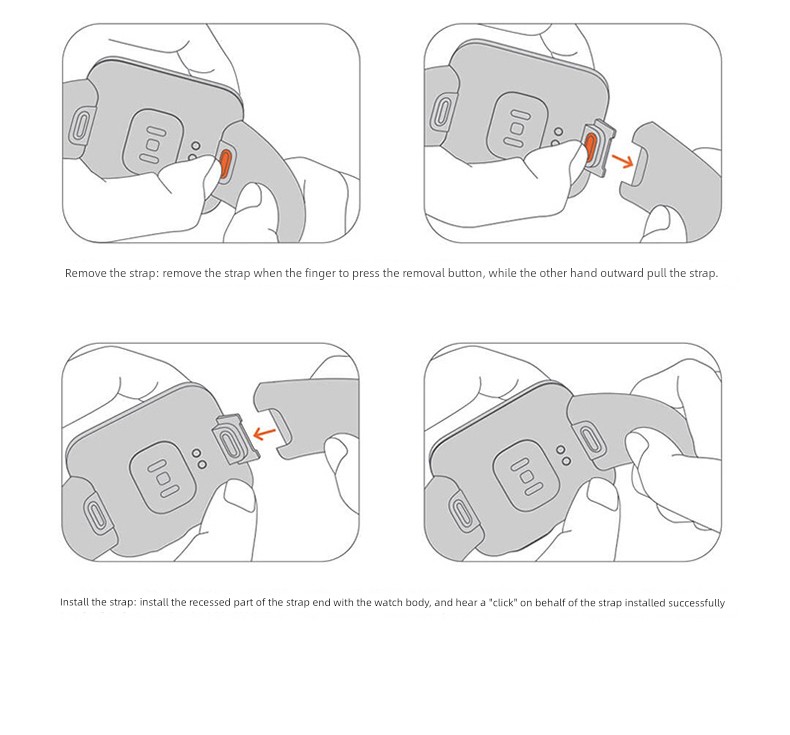 Remove the strap: remove the strap when the finger to press the removal button, while the other hand outward pull the strap.

Install the strap: install the recessed part of the strap end with the watch body, and hear a "click" on behalf of the strap installed successfully