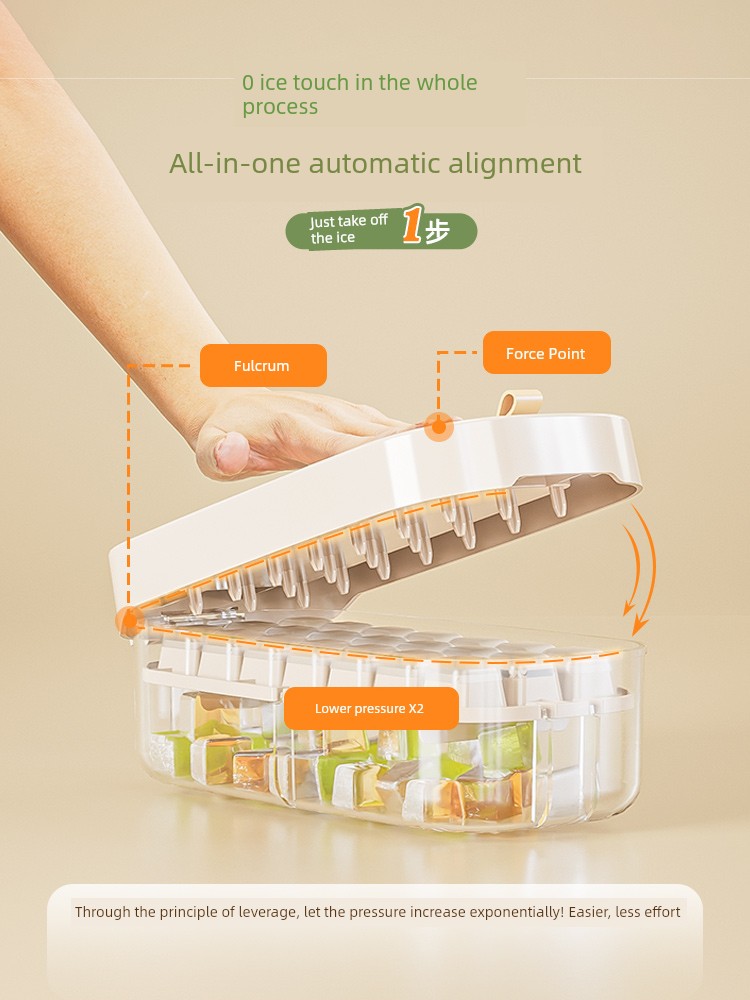 0 ice touch in the whole process

All-in-one automatic alignment

Just take off the ice 1步

Fulcrum

Force Point

Lower pressure X2

Through the principle of leverage, let the pressure increase exponentially! Easier, less effort