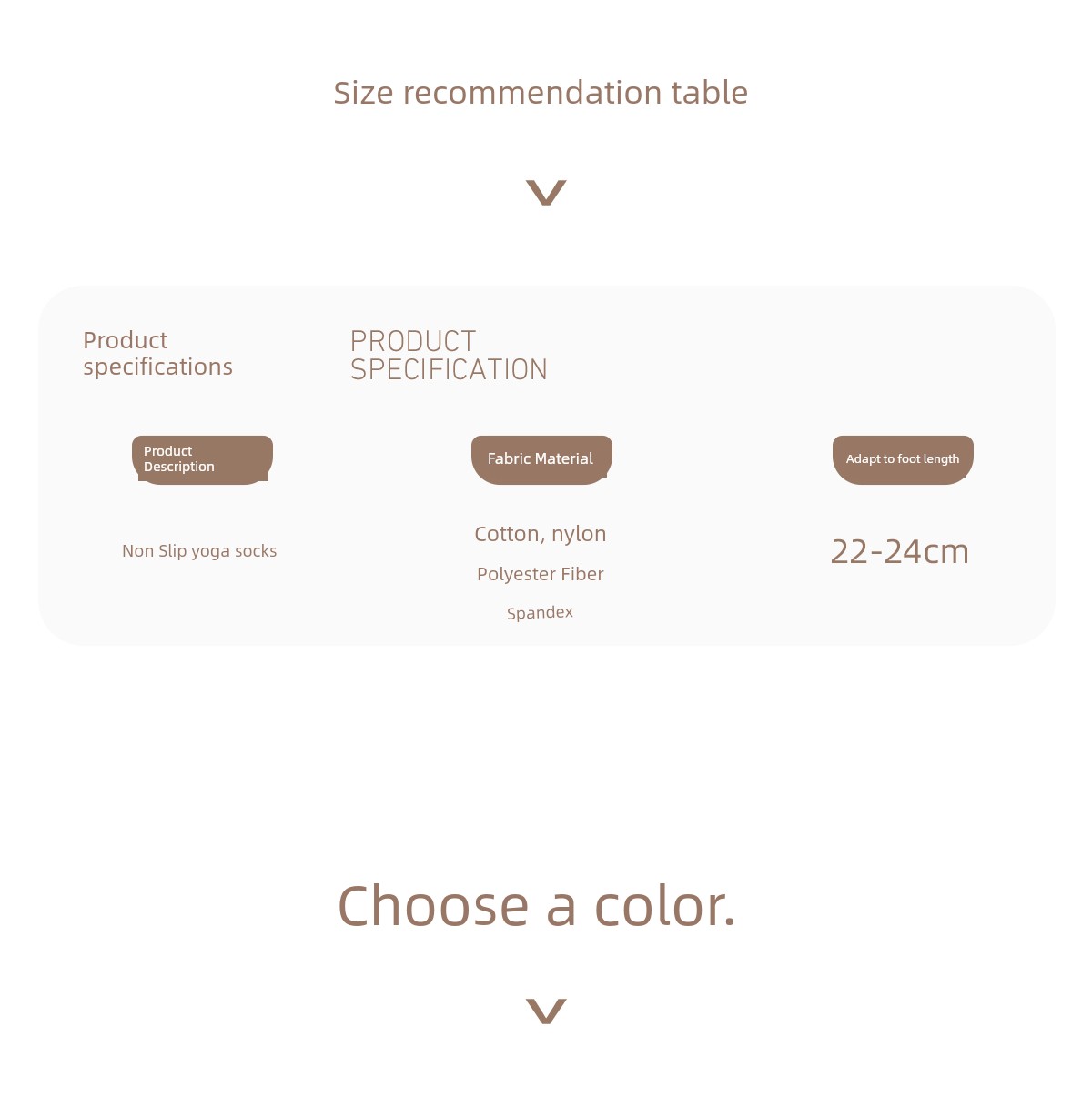 Size recommendation table

Product specifications

PRODUCT SPECIFICATION

Product Description

Non Slip yoga socks

Fabric Material

Cotton, nylon

Polyester Fiber

Spandex

Adapt to foot length

22-24cm

Choose a color.