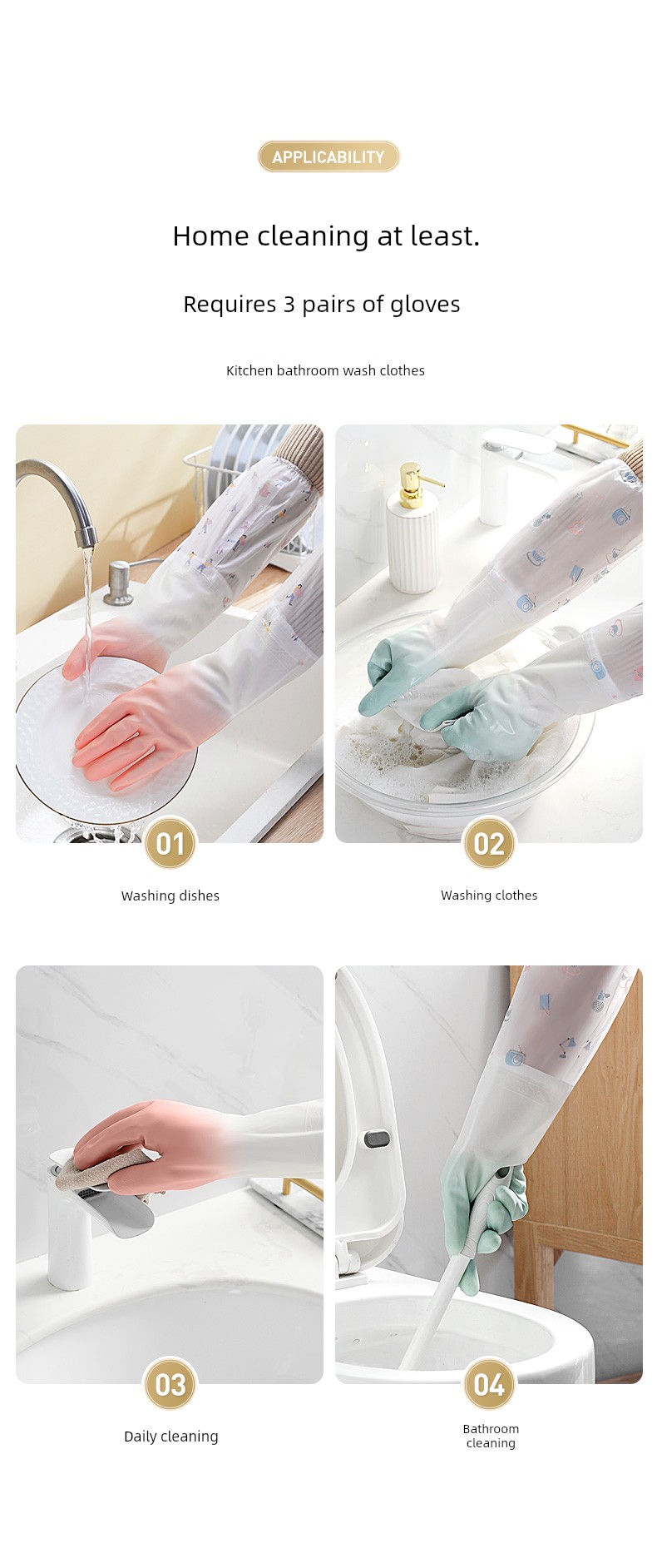 APPLICABILITY

Home cleaning at least.

Requires 3 pairs of gloves

Kitchen bathroom wash clothes

01

Washing dishes

02

Washing clothes

03

Daily cleaning

04

Bathroom cleaning