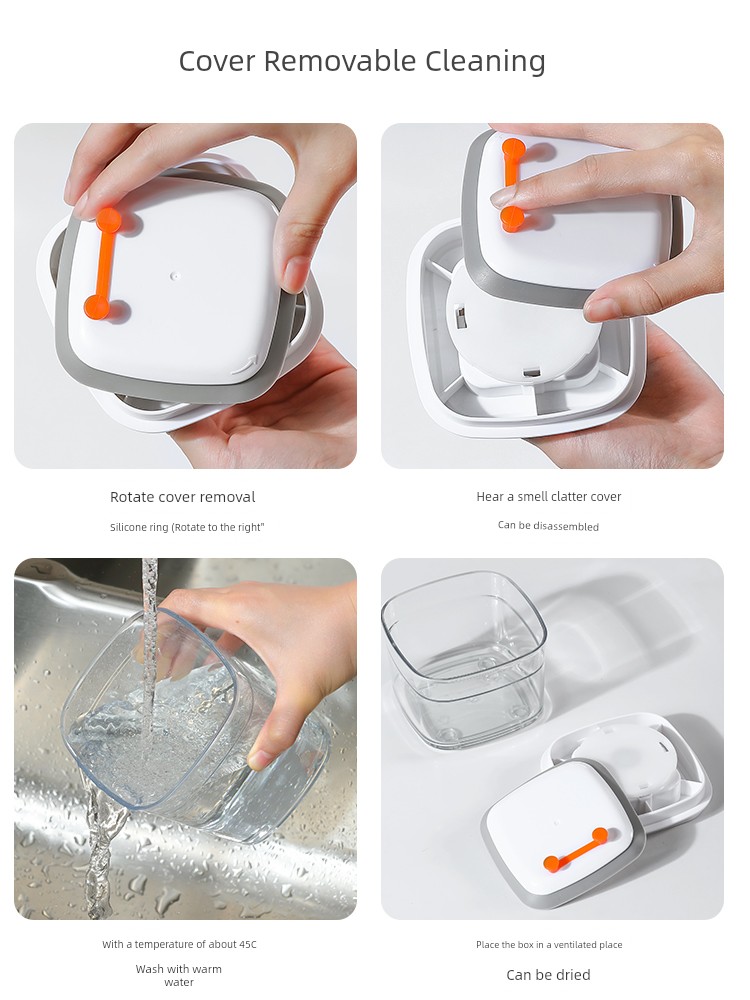 Cover Removable Cleaning

Rotate cover removal

Silicone ring (Rotate to the right"

Hear a smell clatter cover

Can be disassembled

With a temperature of about 45C

Wash with warm water

Place the box in a ventilated place

Can be dried