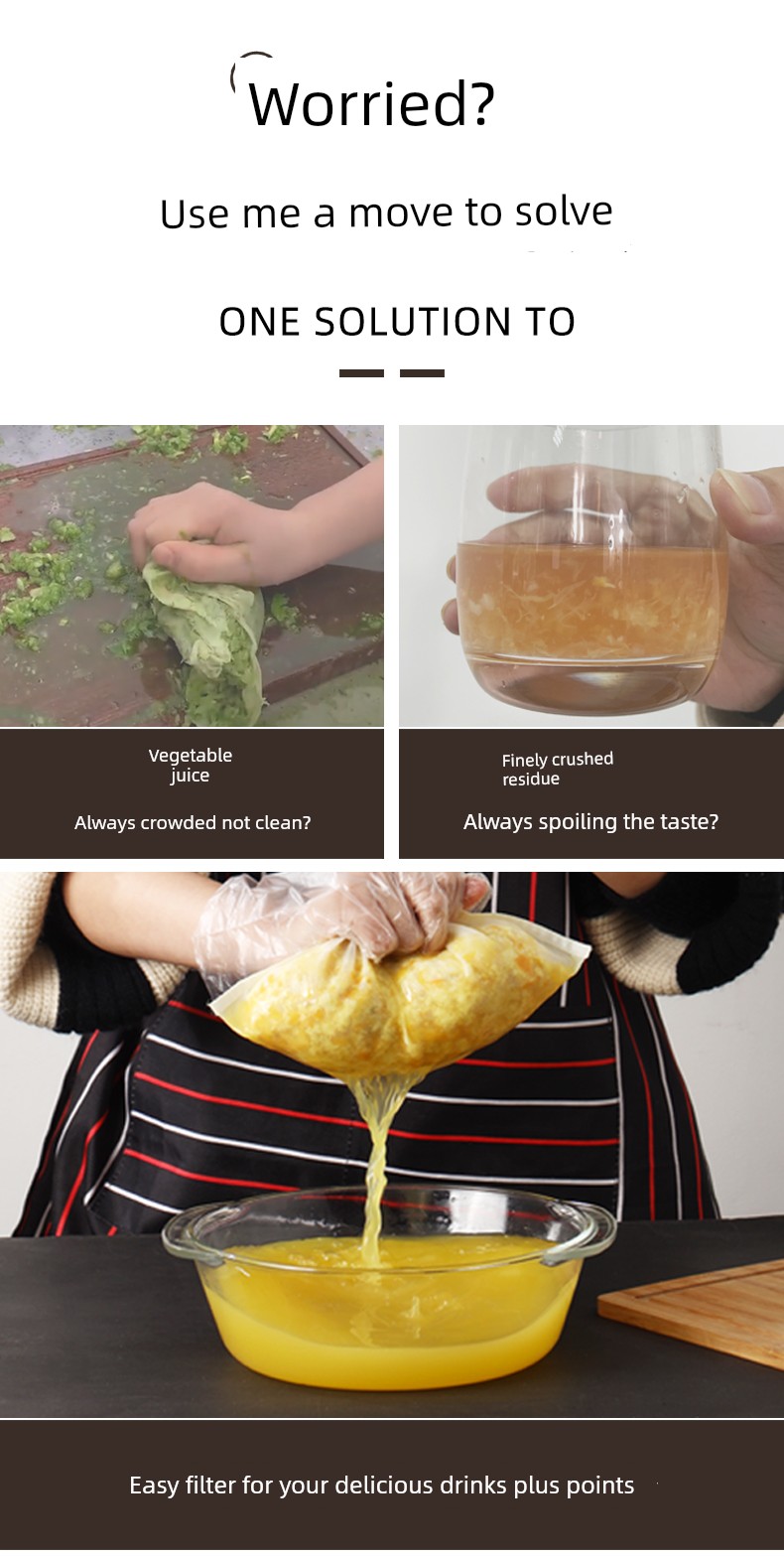 Worried?

Use me a move to solve

ONE SOLUTION TO

Vegetable juice

Always crowded not clean?

Finely crushed residue

Always spoiling the taste?

Easy filter for your delicious drinks plus points