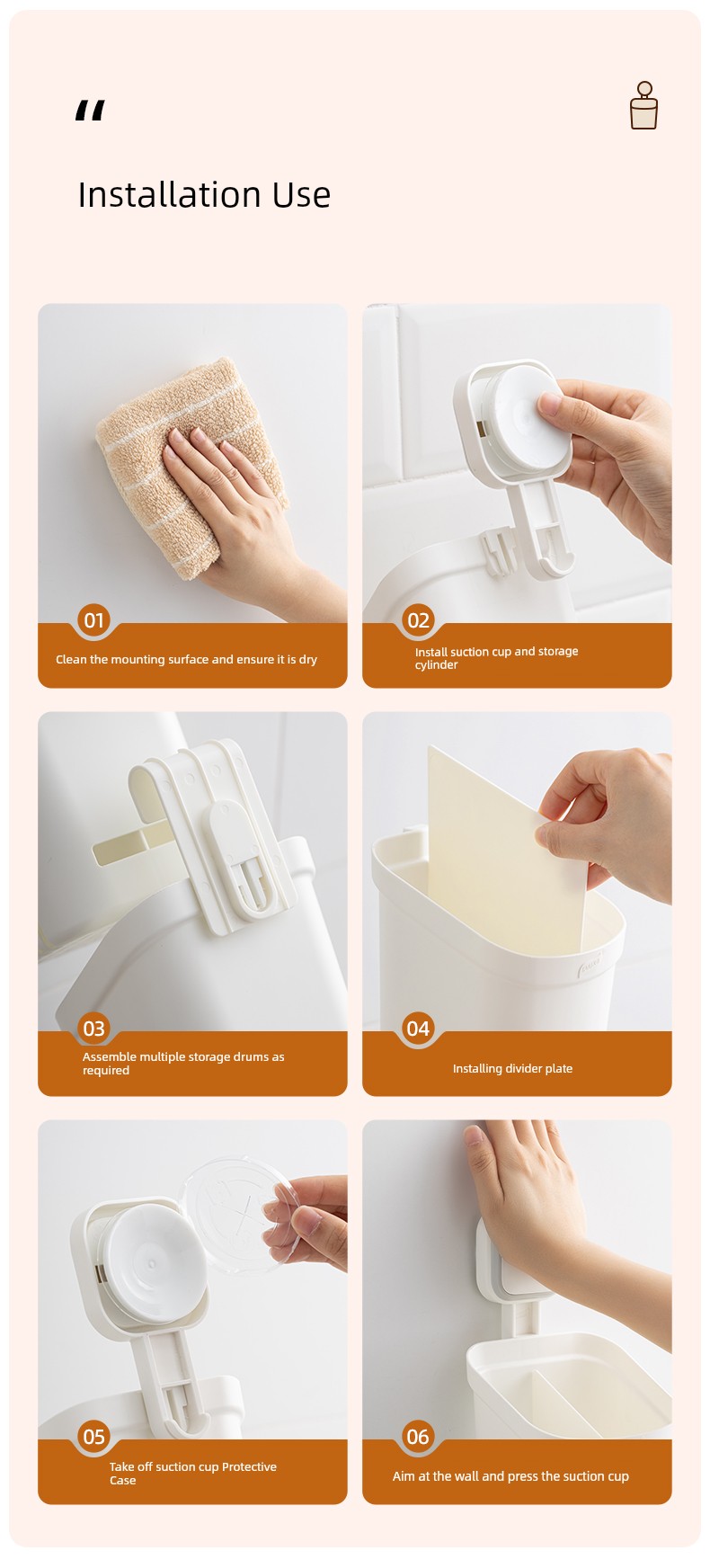 "

Installation Use

01

Clean the mounting surface and ensure it is dry

02

Install suction cup and storage cylinder

03

Assemble multiple storage drums as required

04

Installing divider plate

05

Take off suction cup Protective Case

06

Aim at the wall and press the suction cup