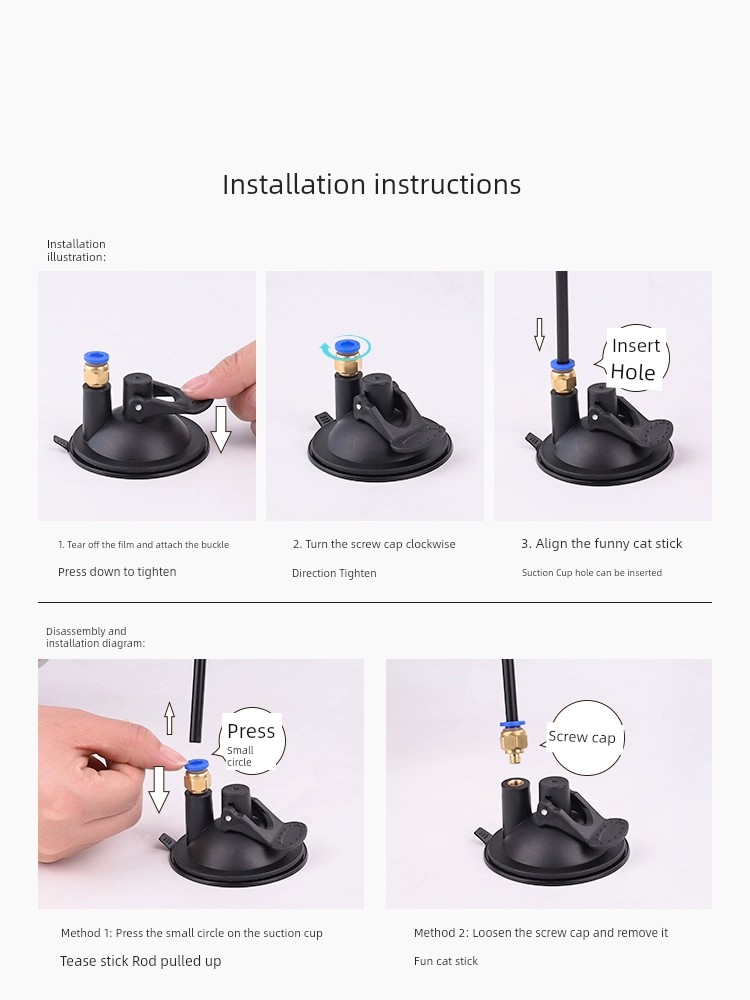 Installation instructions

Installation illustration:

Insert Hole

1. Tear off the film and attach the buckle

Press down to tighten

2. Turn the screw cap clockwise

Direction Tighten

3. Align the funny cat stick

Suction Cup hole can be inserted

Disassembly and installation diagram:

Press
Small circle

Screw cap

Method 1: Press the small circle on the suction cup

Tease stick Rod pulled up

Method 2: Loosen the screw cap and remove it

Fun cat stick