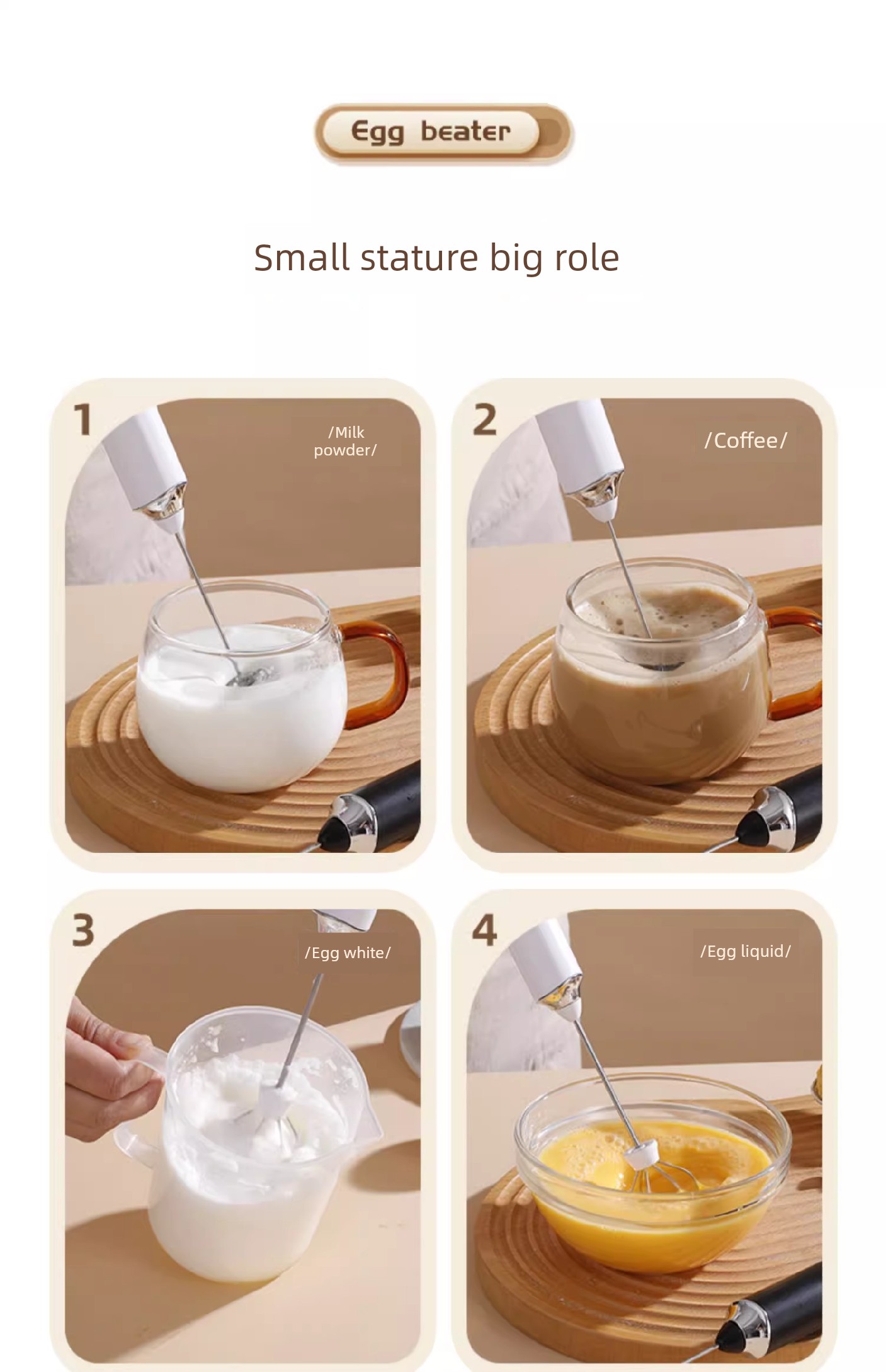 Egg beater

Small stature big role

1

/Milk powder/

2

/Coffee/

3

/Egg white/

4

/Egg liquid/