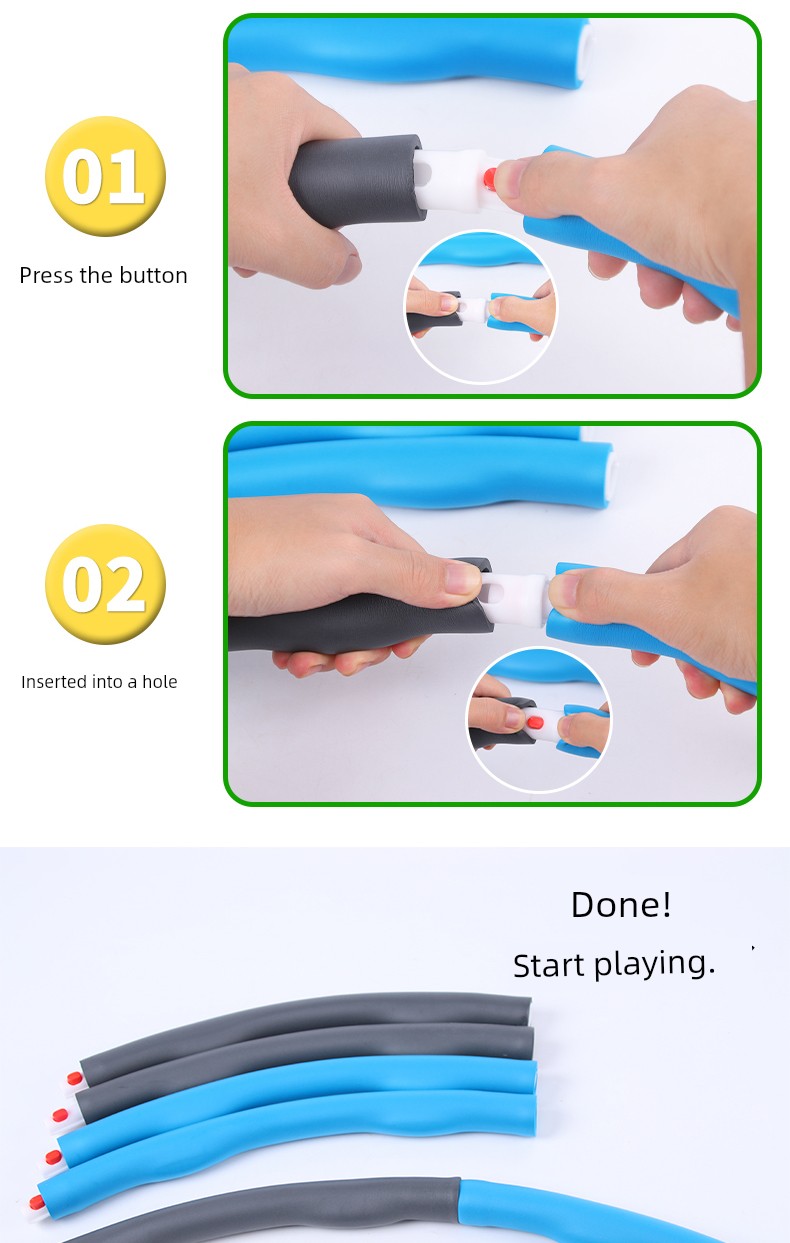 01

Press the button

02

Inserted into a hole

Done!

Start playing.