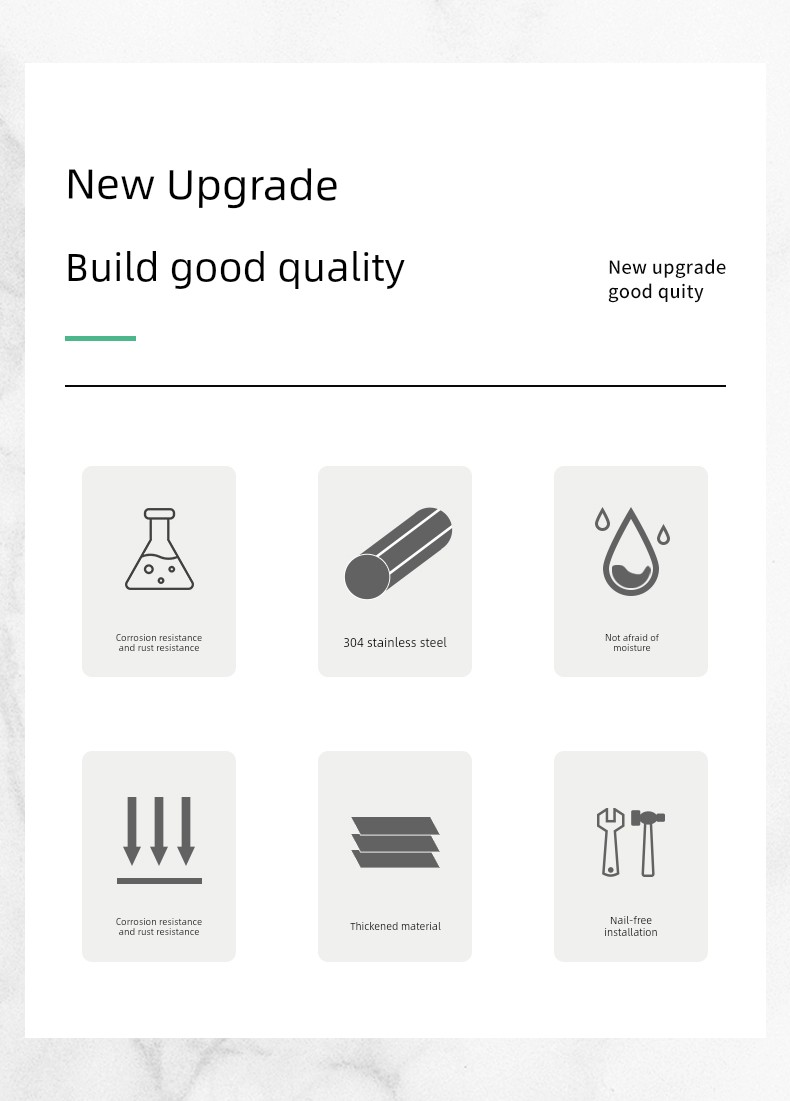 New Upgrade

Build good quality

New upgrade
good quity

Corrosion resistance
and rust resistance

304 stainless steel

Not afraid of
moisture

Corrosion resistance
and rust resistance

Thickened material

Nail-free
installation