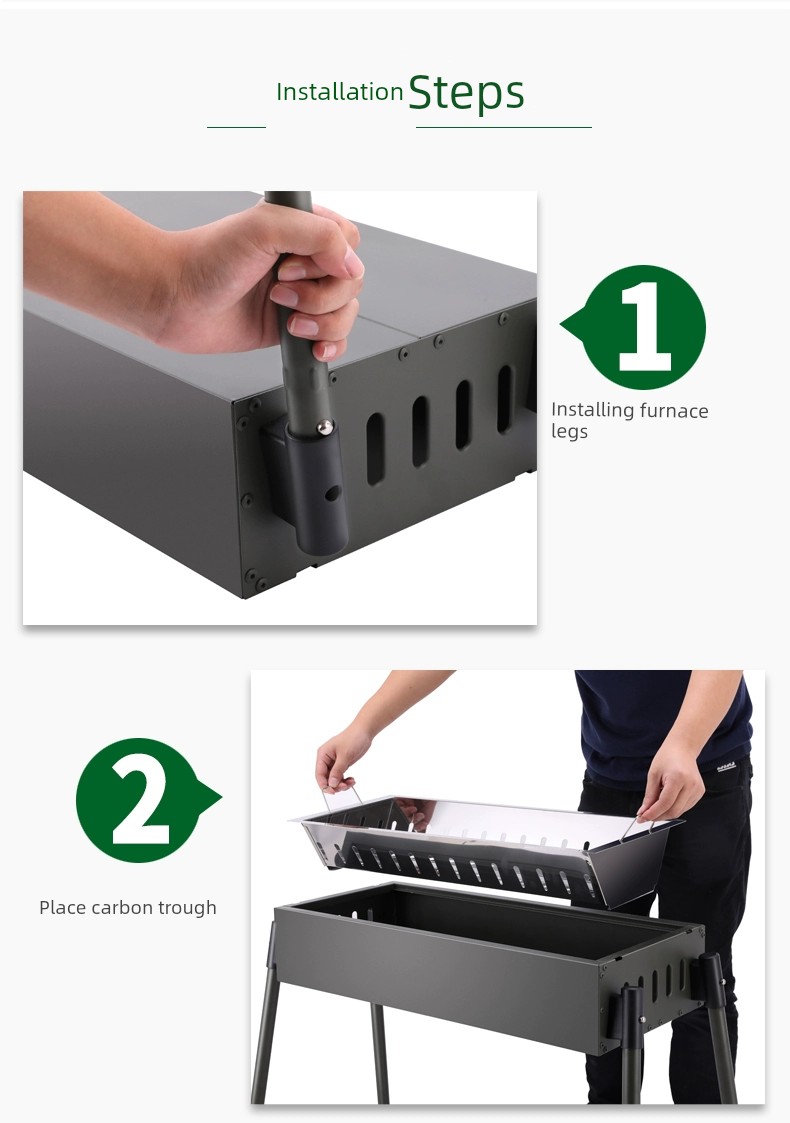 Installation Steps

1

Installing furnace legs

2

Place carbon trough