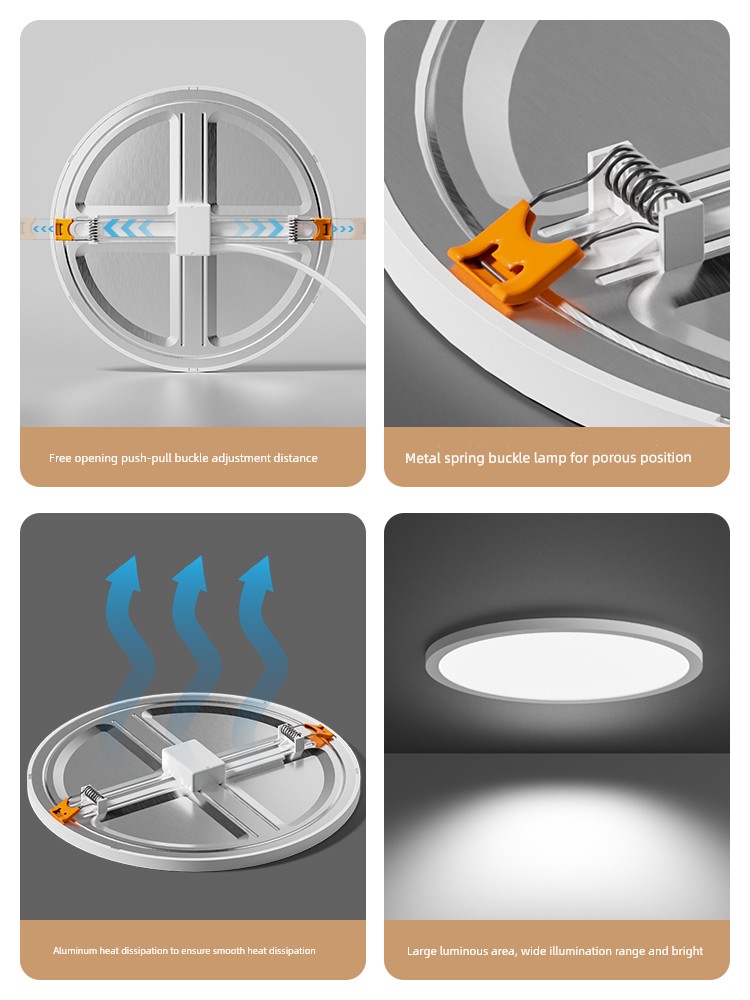 Free opening push-pull buckle adjustment distance

Metal spring buckle lamp for porous position

Aluminum heat dissipation to ensure smooth heat dissipation

Large luminous area, wide illumination range and bright