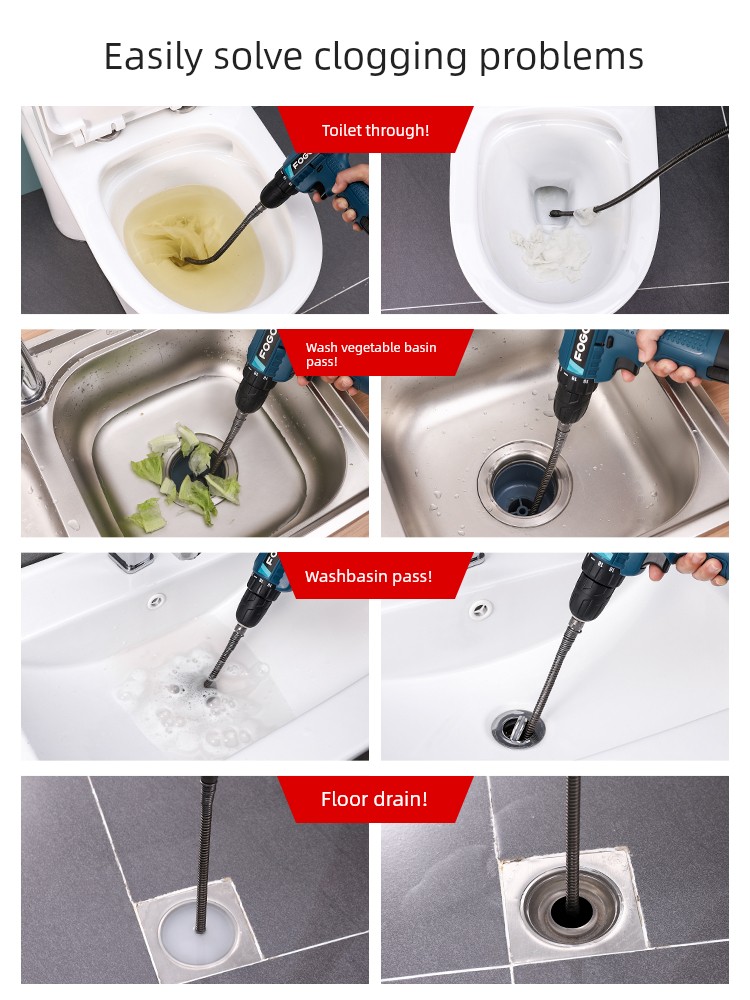 Easily solve clogging problems

Toilet through!

Wash vegetable basin pass!

FOGO

FOGO

Washbasin pass!

Floor drain!