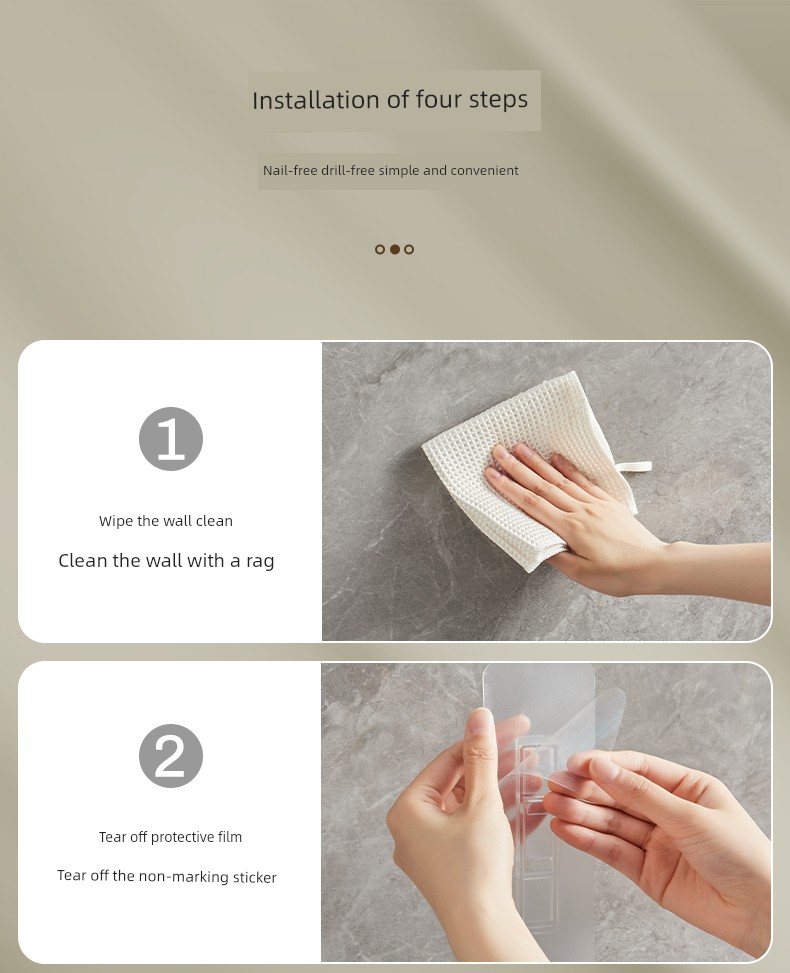 Installation of four steps

Nail-free drill-free simple and convenient

1

Wipe the wall clean

Clean the wall with a rag

2

Tear off protective film

Tear off the non-marking sticker