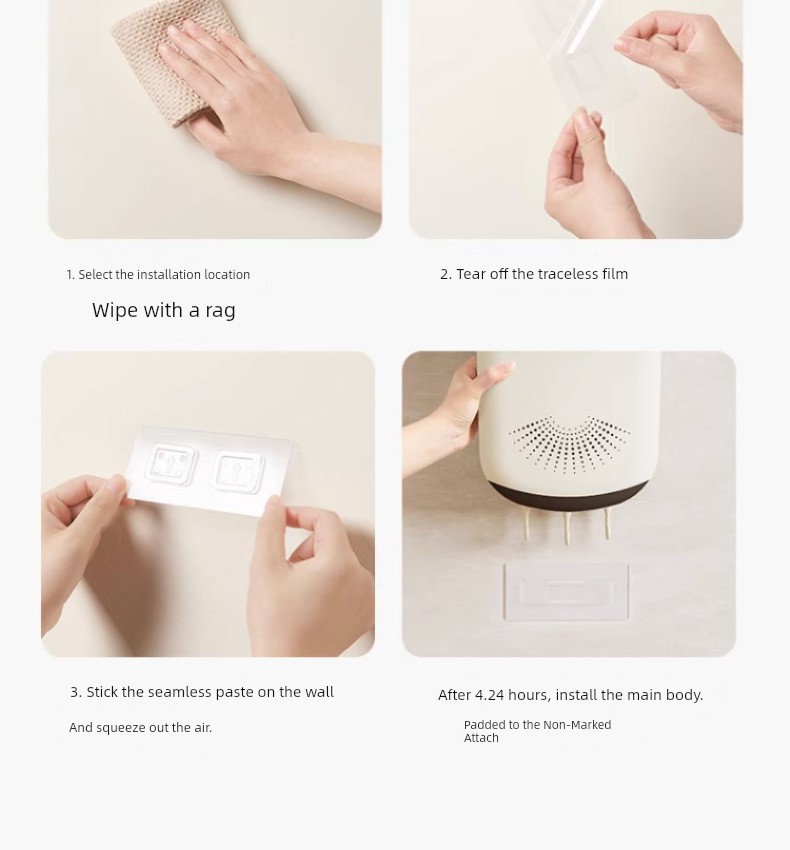 1. Select the installation location

Wipe with a rag

2. Tear off the traceless film

3. Stick the seamless paste on the wall

And squeeze out the air.

After 4.24 hours, install the main body.

Padded to the Non-Marked Attach