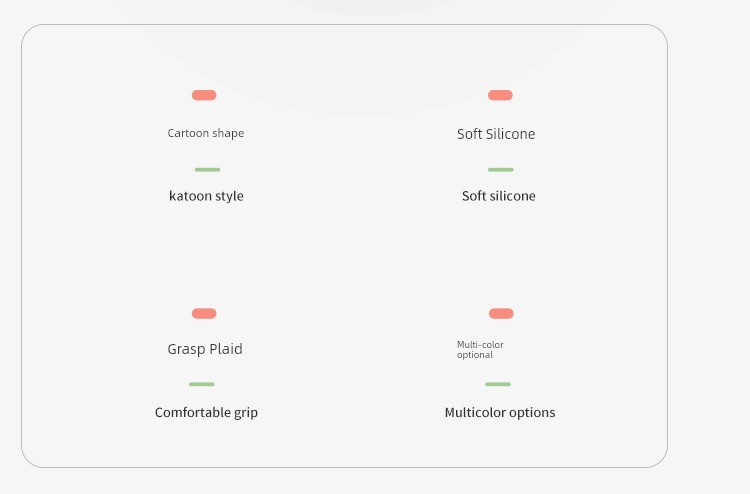 Cartoon shape

katoon style

Soft Silicone

Soft silicone

Grasp Plaid

Comfortable grip

Multi-color optional

Multicolor options