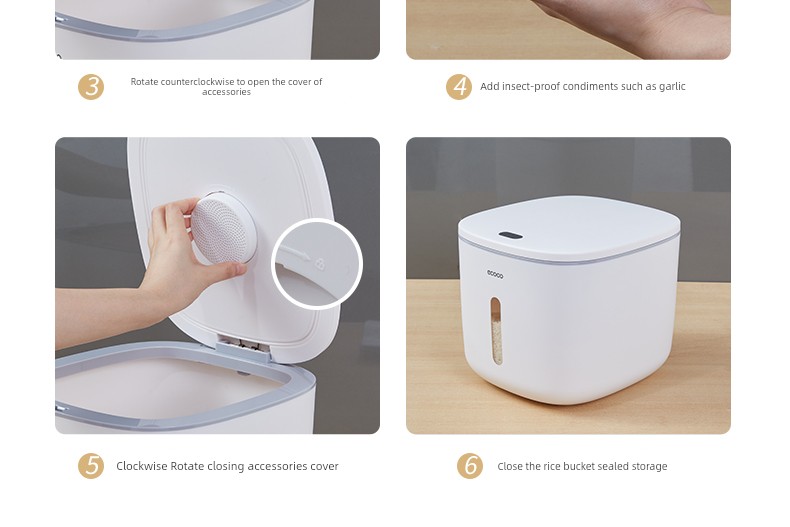 3 Rotate counterclockwise to open the cover of accessories

4 Add insect-proof condiments such as garlic

ecoco

5 Clockwise Rotate closing accessories cover

6 Close the rice bucket sealed storage