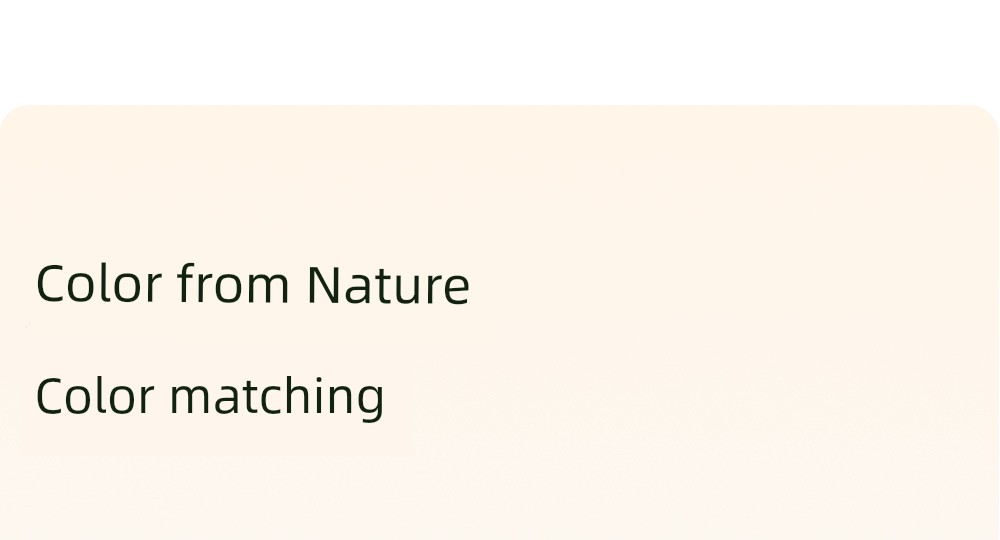 Color from Nature

Color matching