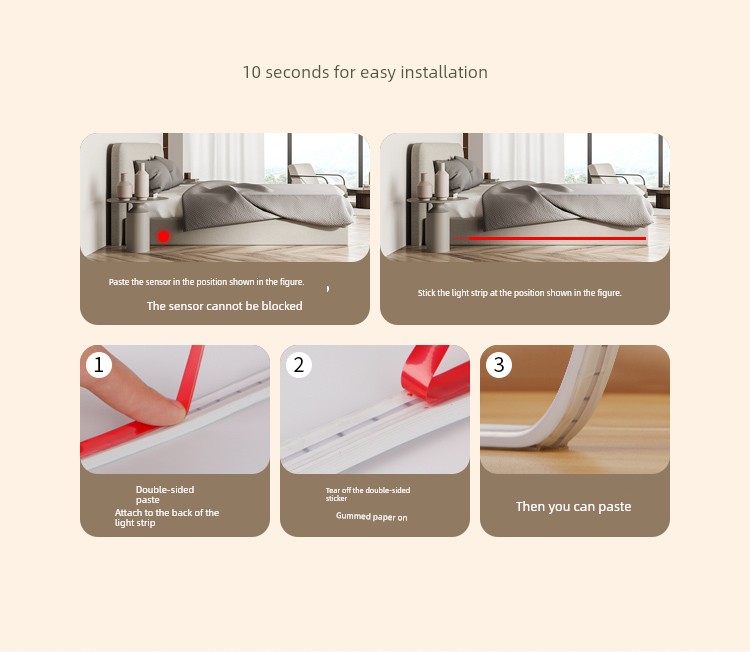 10 seconds for easy installation

Paste the sensor in the position shown in the figure. ,

The sensor cannot be blocked

Stick the light strip at the position shown in the figure.

1

Double-sided paste

Attach to the back of the light strip

2

Tear off the double-sided sticker

Gummed paper on

3

Then you can paste