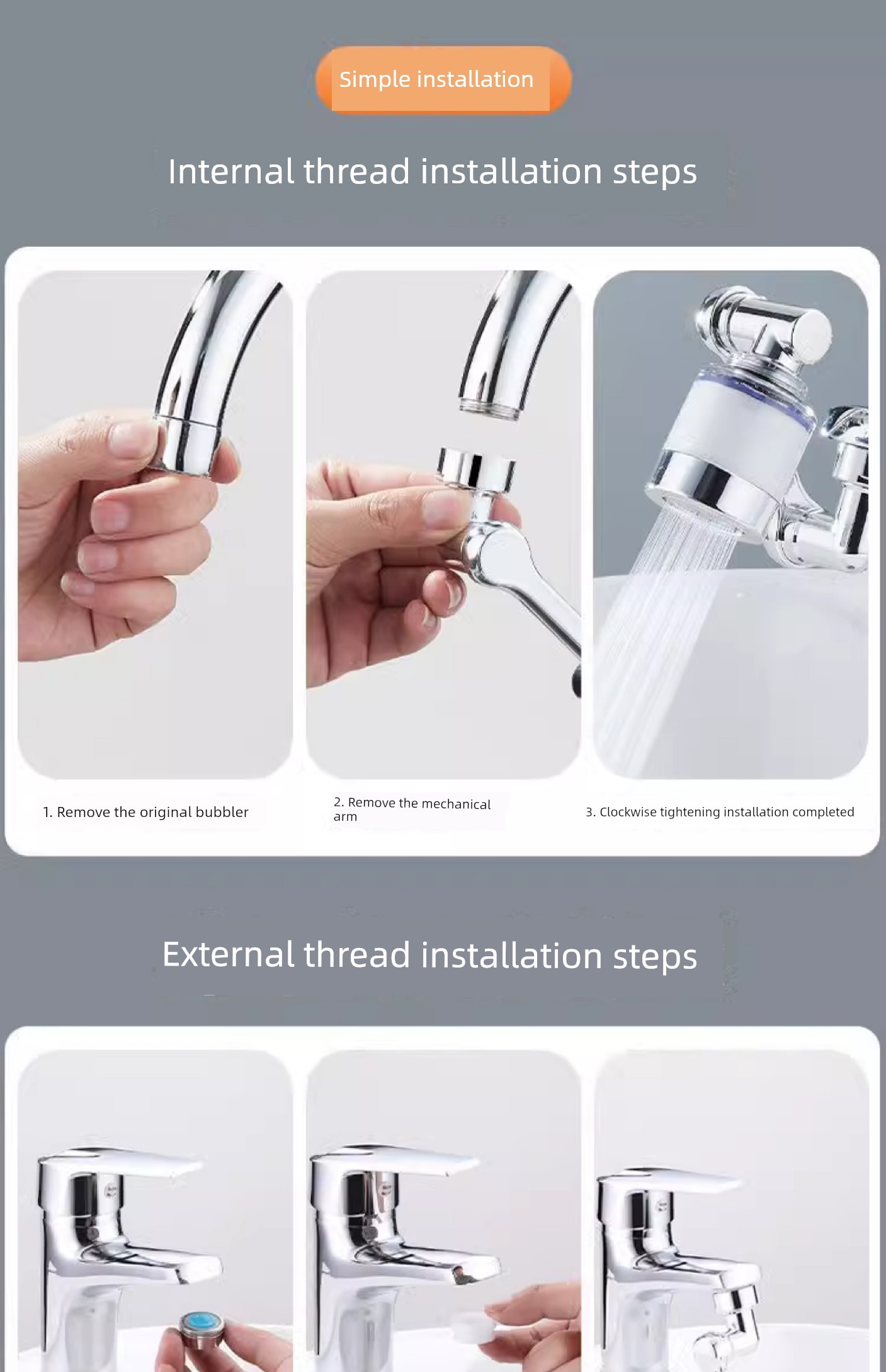 Simple installation

Internal thread installation steps

1. Remove the original bubbler

2. Remove the mechanical arm

3. Clockwise tightening installation completed

External thread installation steps