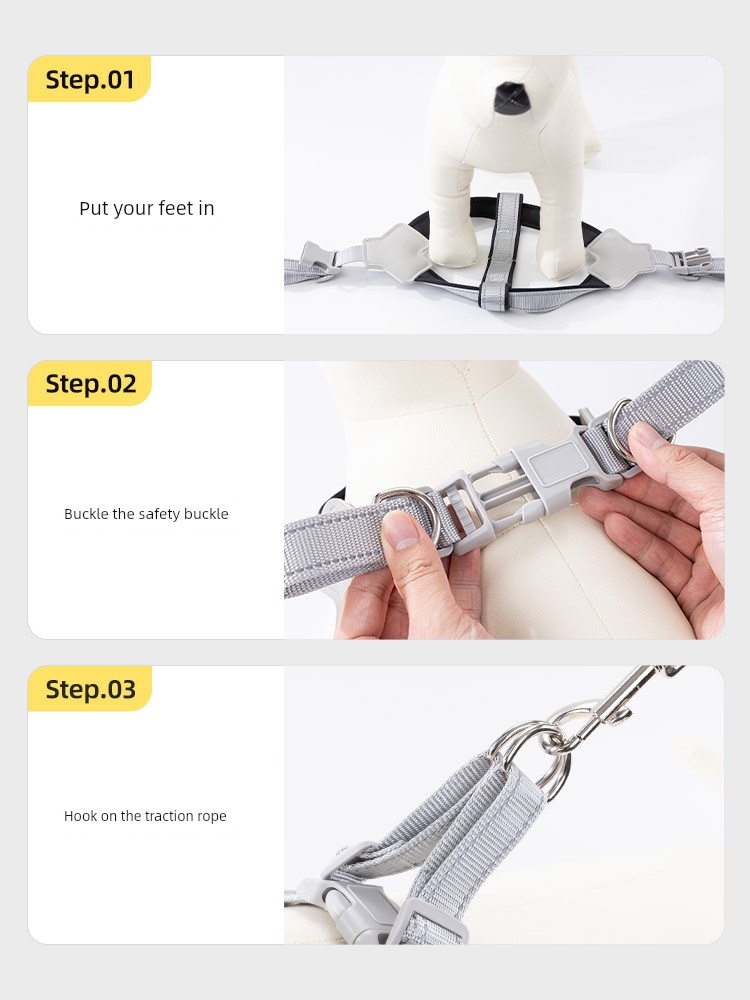 Step.01

Put your feet in

Step.02

Buckle the safety buckle

Step.03

Hook on the traction rope