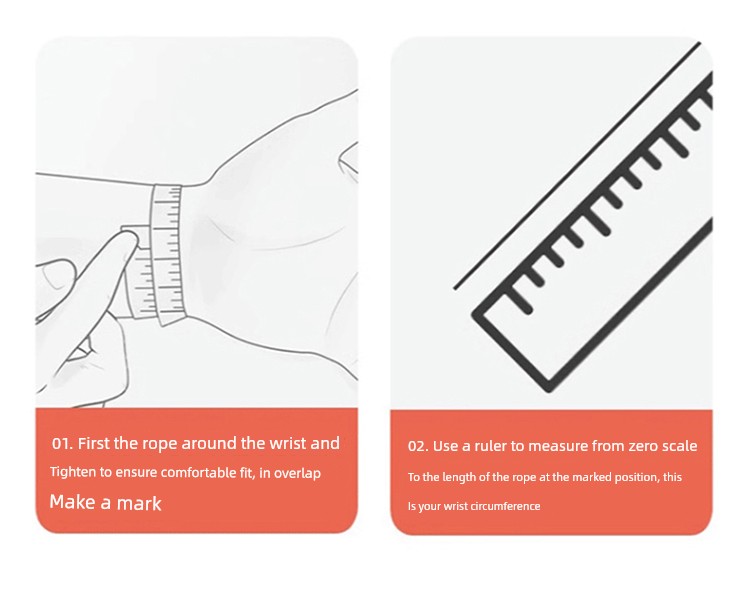 01. First the rope around the wrist and
Tighten to ensure comfortable fit, in overlap
Make a mark

02. Use a ruler to measure from zero scale
To the length of the rope at the marked position, this
Is your wrist circumference