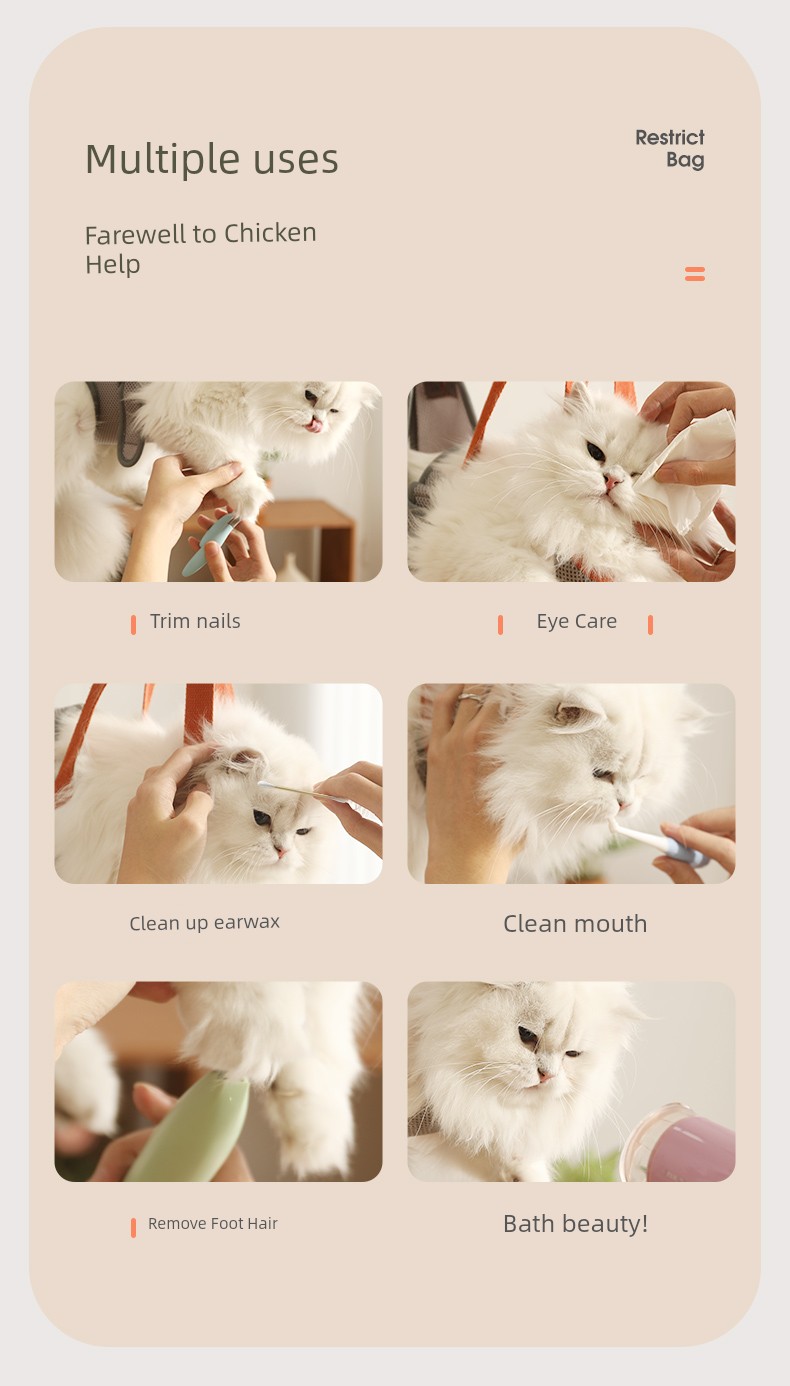 Multiple uses

Restrict Bag

Farewell to Chicken Help

Trim nails

Eye Care

Clean up earwax

Clean mouth

Remove Foot Hair

Bath beauty!