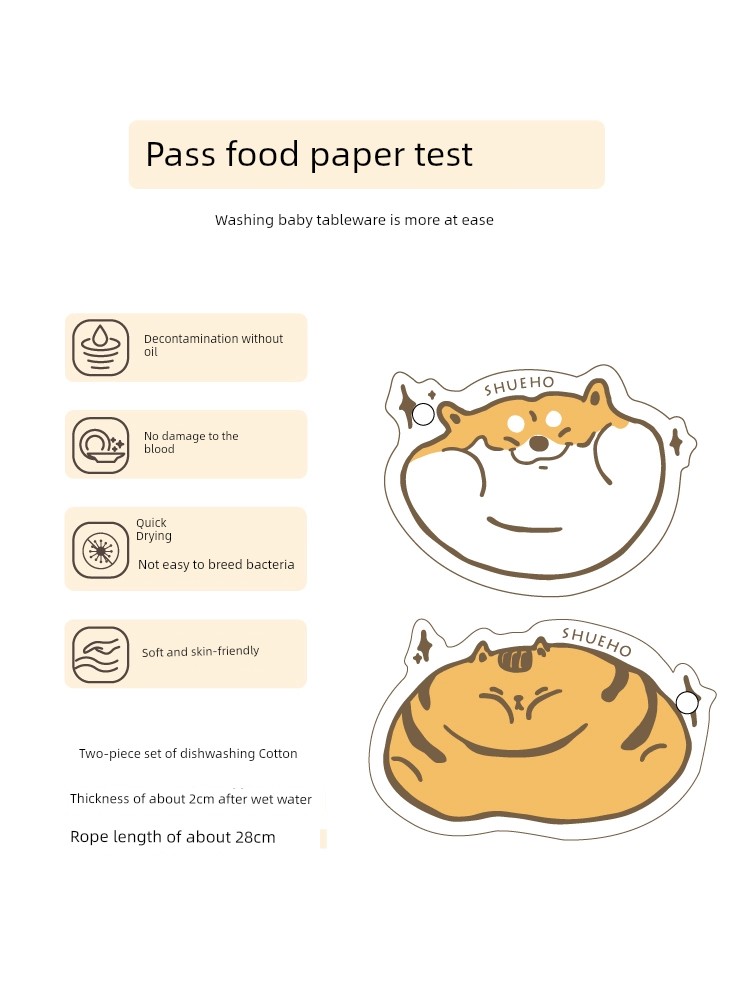 Pass food paper test

Washing baby tableware is more at ease

Decontamination without oil

No damage to the blood

Quick Drying

Not easy to breed bacteria

Soft and skin-friendly

Two-piece set of dishwashing Cotton

Thickness of about 2cm after wet water

Rope length of about 28cm

SHUEHO

SHUEHO