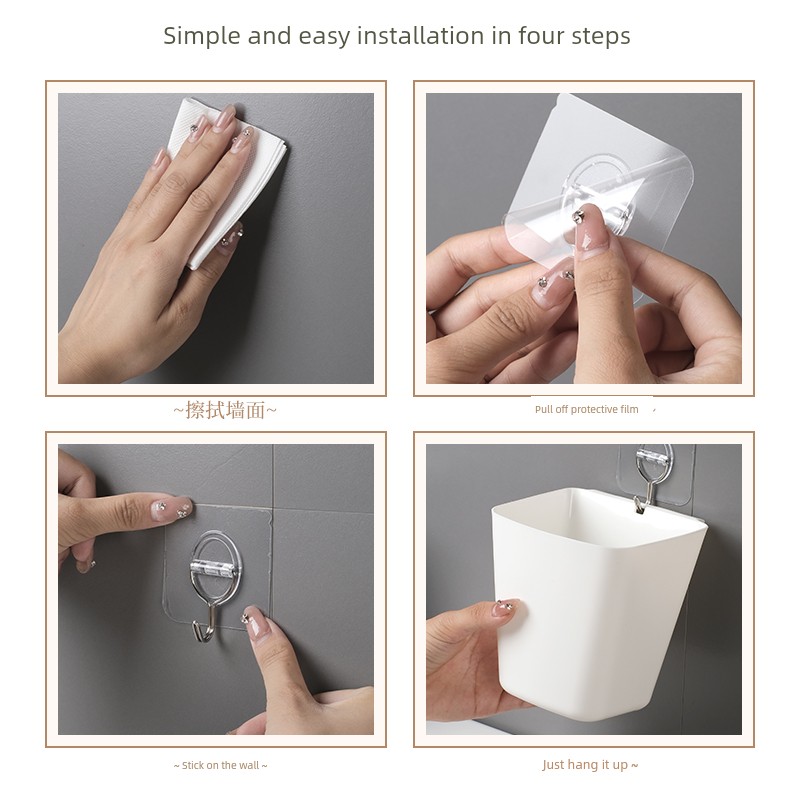 Simple and easy installation in four steps

~擦拭墙面~

Pull off protective film

~ Stick on the wall ~

Just hang it up ~