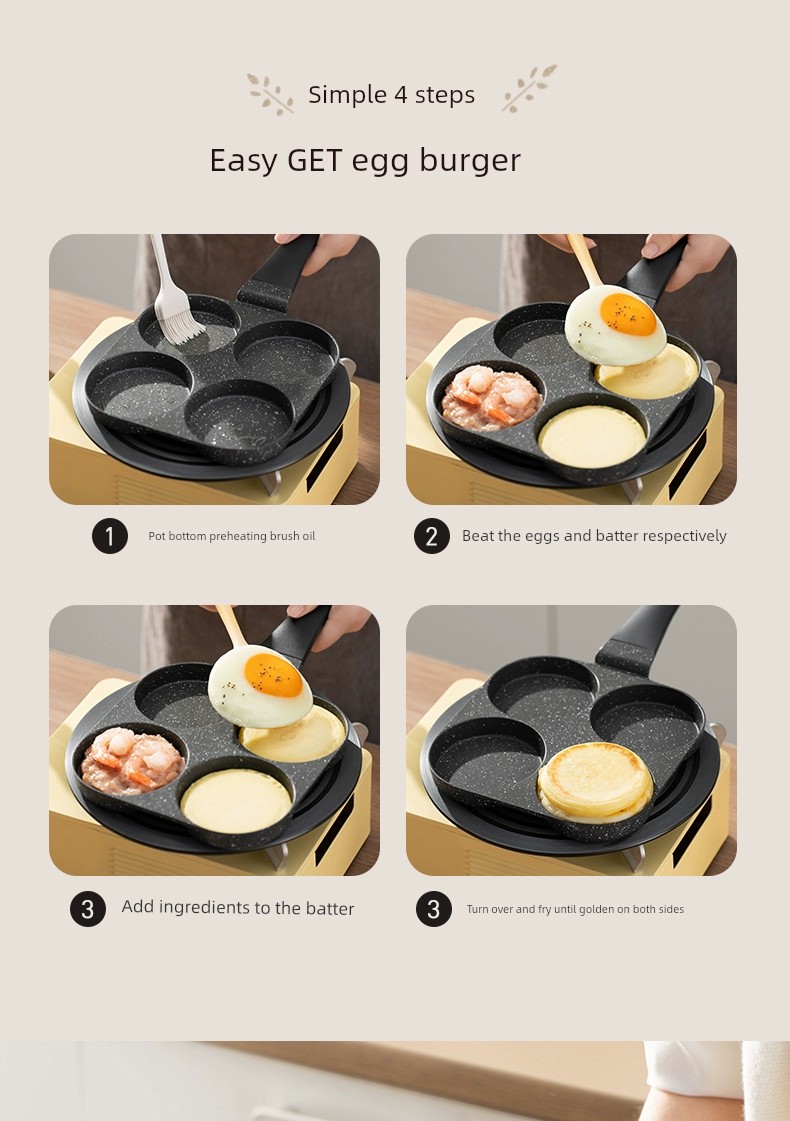 Simple 4 steps

Easy GET egg burger

1 Pot bottom preheating brush oil

2 Beat the eggs and batter respectively

3 Add ingredients to the batter

3 Turn over and fry until golden on both sides