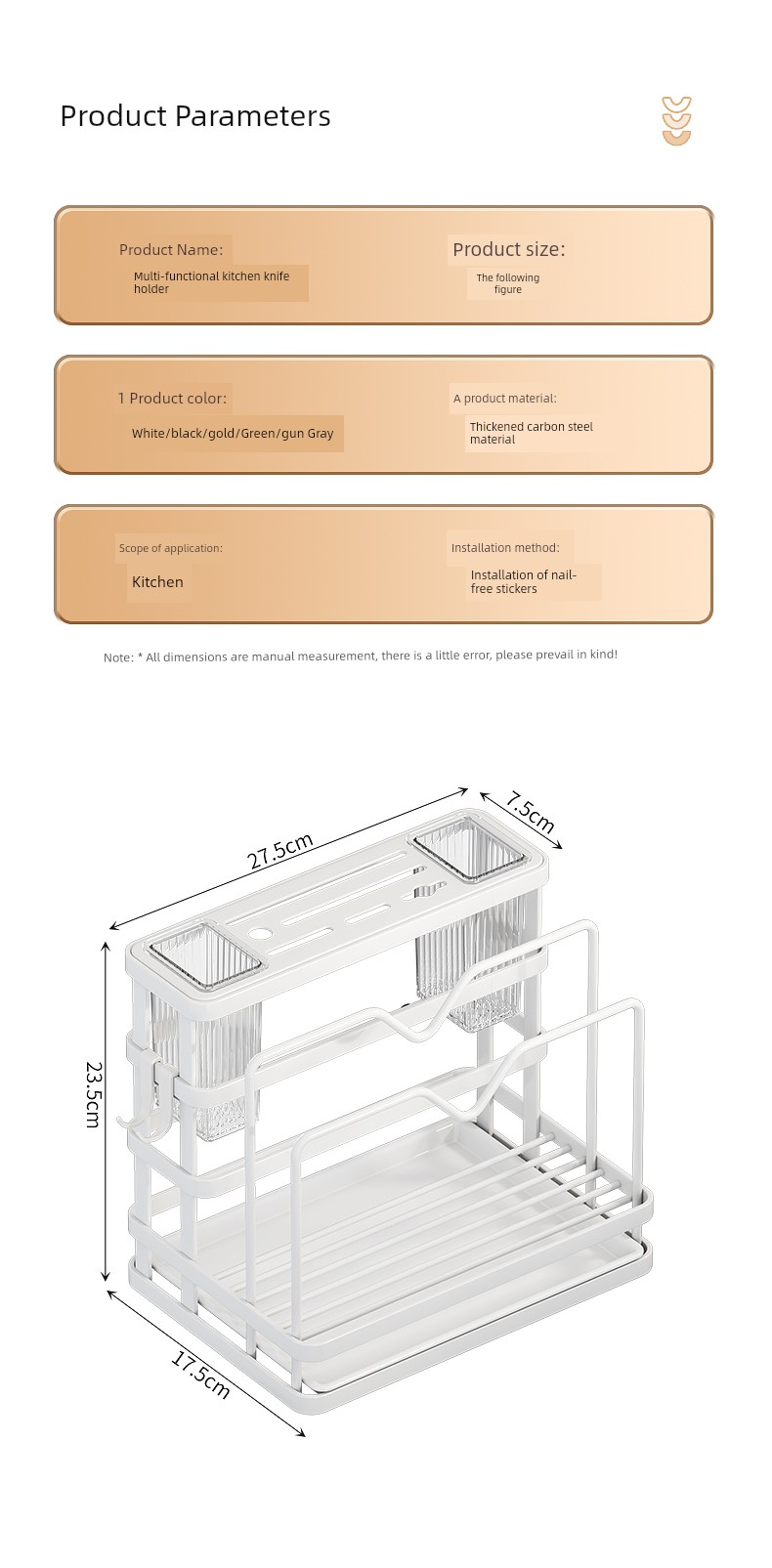 Product Parameters

Product Name:

Multi-functional kitchen knife holder

Product size:

The following figure

1 Product color:

White/black/gold/Green/gun Gray

A product material:

Thickened carbon steel material

Scope of application:

Kitchen

Installation method:

Installation of nail-free stickers

Note: * All dimensions are manual measurement, there is a little error, please prevail in kind!

27.5cm

7.5cm

23.5cm

17.5cm