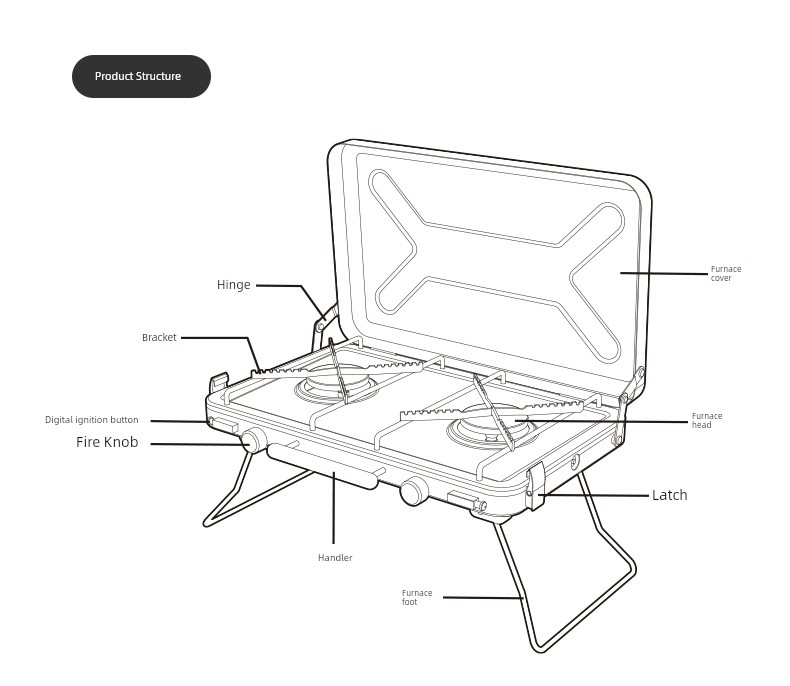 Product Structure

Hinge

Furnace cover

Bracket

Digital ignition button

Fire Knob

Furnace head

Latch

Handler

Furnace foot