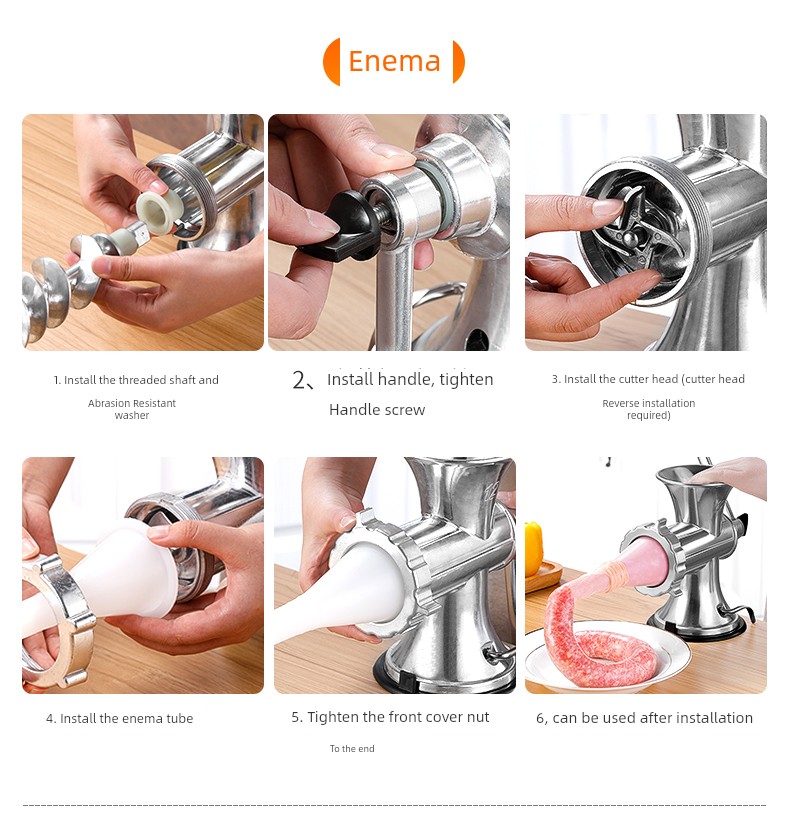 Enema

1. Install the threaded shaft and

Abrasion Resistant washer

2、Install handle, tighten

Handle screw

3. Install the cutter head (cutter head

Reverse installation required)

4. Install the enema tube

5. Tighten the front cover nut

To the end

6, can be used after installation