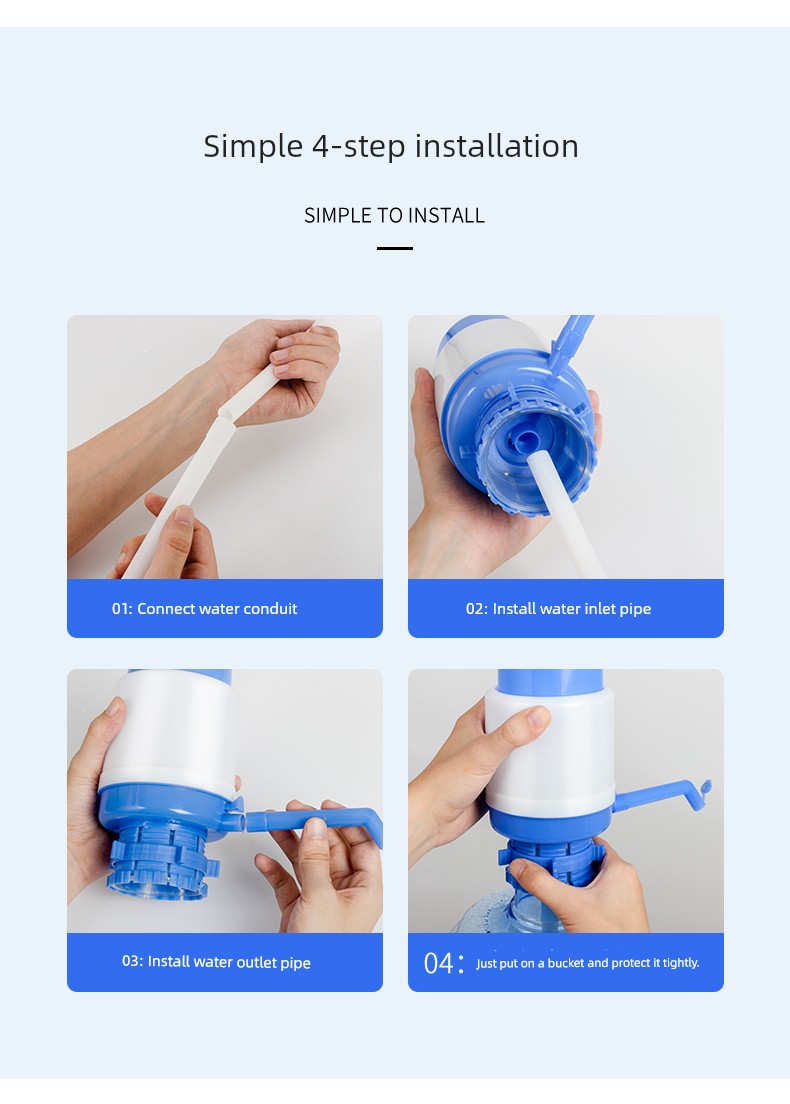 Simple 4-step installation

SIMPLE TO INSTALL

01: Connect water conduit

02: Install water inlet pipe

03: Install water outlet pipe

04: Just put on a bucket and protect it tightly.