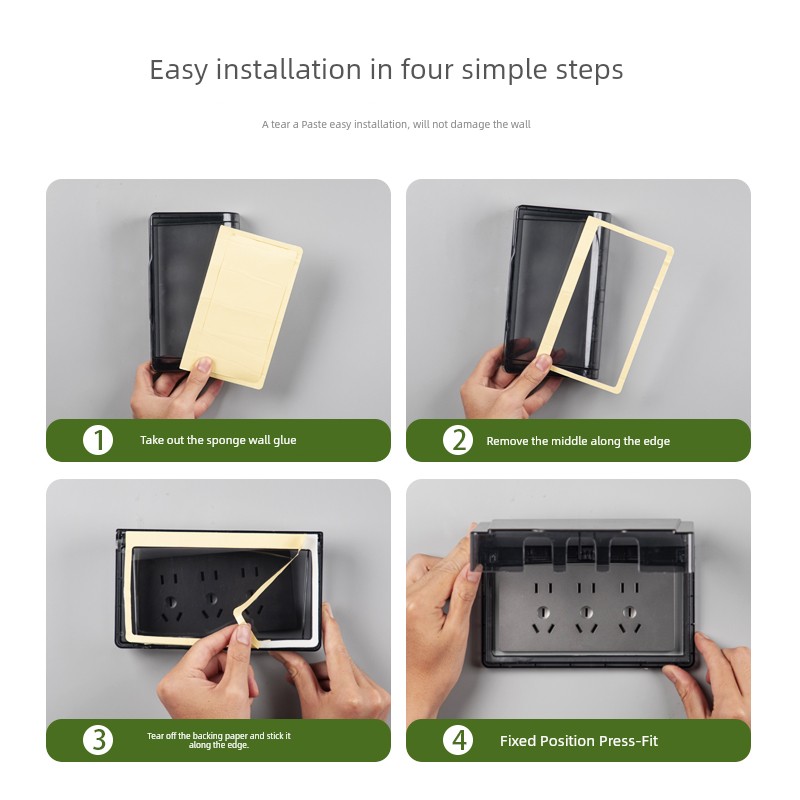 Easy installation in four simple steps

A tear a Paste easy installation, will not damage the wall

1 Take out the sponge wall glue

2 Remove the middle along the edge

3 Tear off the backing paper and stick it along the edge.

4 Fixed Position Press-Fit