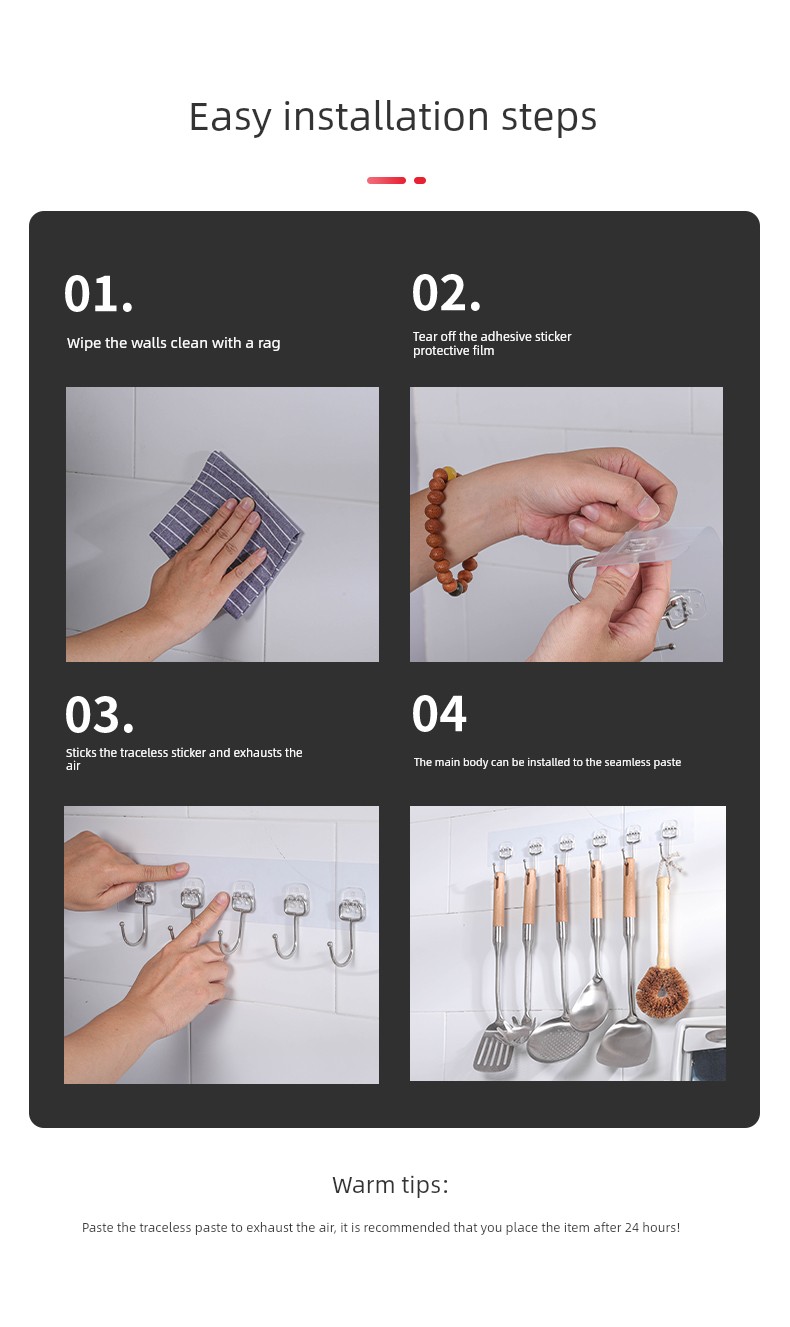 Easy installation steps

01.

Wipe the walls clean with a rag

02.

Tear off the adhesive sticker protective film

03.

Sticks the traceless sticker and exhausts the air

04

The main body can be installed to the seamless paste

Warm tips:

Paste the traceless paste to exhaust the air, it is recommended that you place the item after 24 hours!