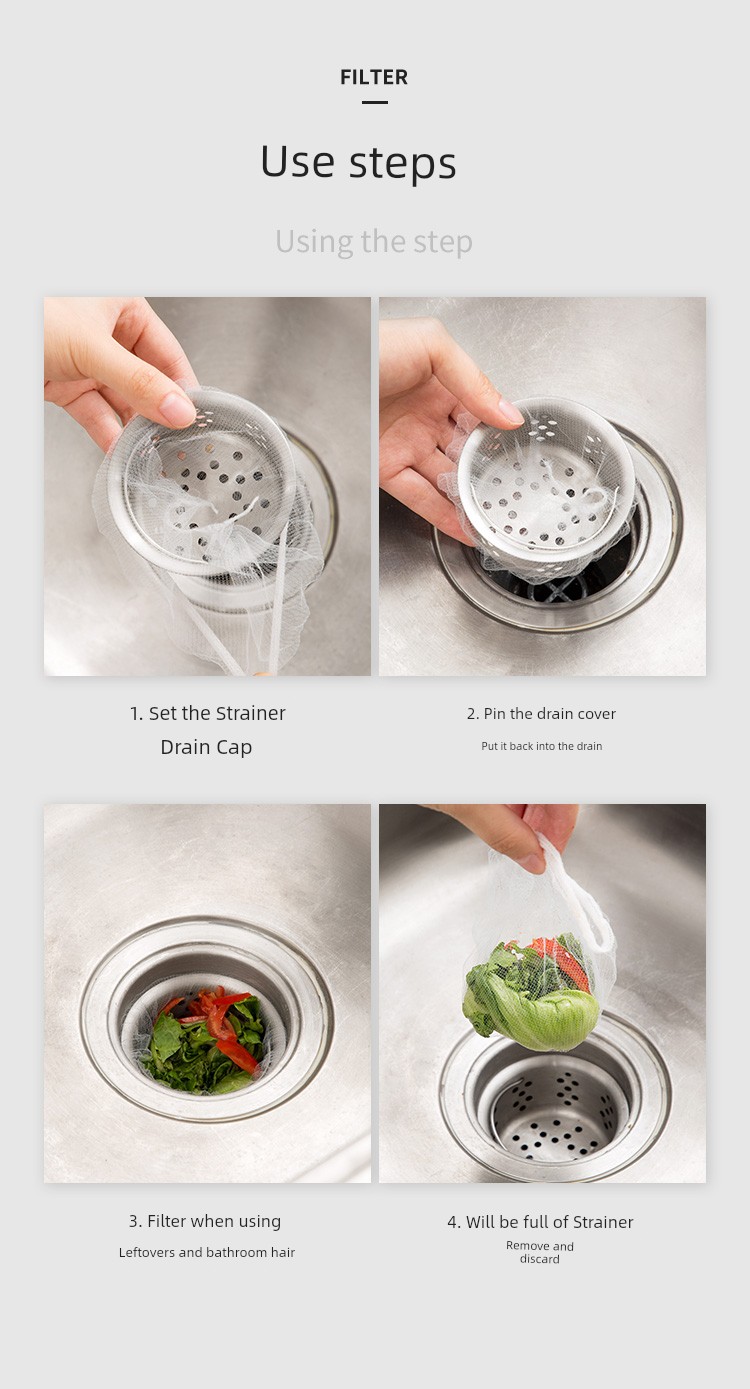 FILTER

Use steps

Using the step

1. Set the Strainer Drain Cap

2. Pin the drain cover

Put it back into the drain

3. Filter when using

Leftovers and bathroom hair

4. Will be full of Strainer

Remove and discard