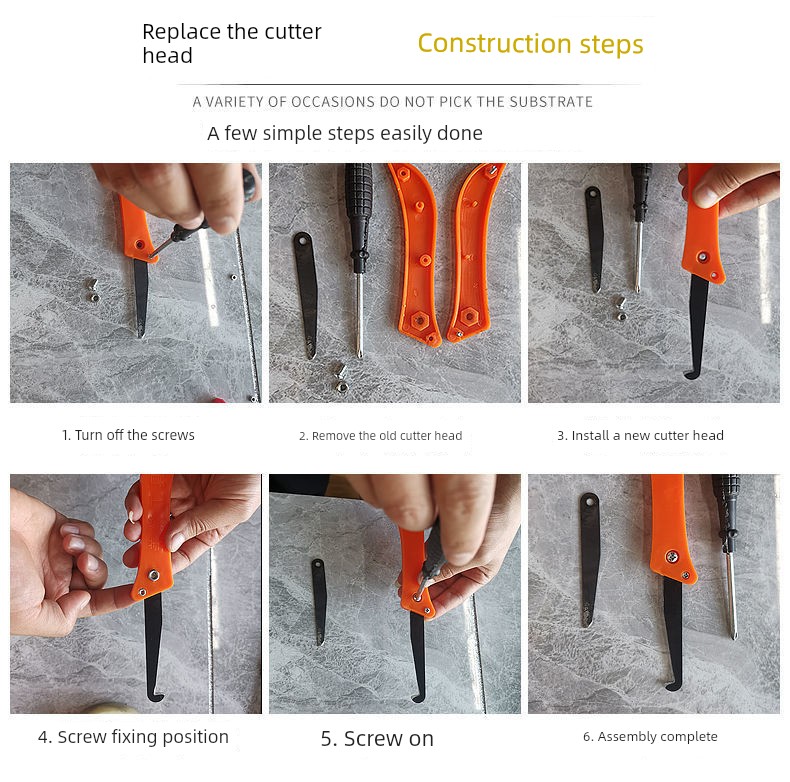 Replace the cutter head

Construction steps

A VARIETY OF OCCASIONS DO NOT PICK THE SUBSTRATE

A few simple steps easily done

1. Turn off the screws

2. Remove the old cutter head

3. Install a new cutter head

4. Screw fixing position

5. Screw on

6. Assembly complete