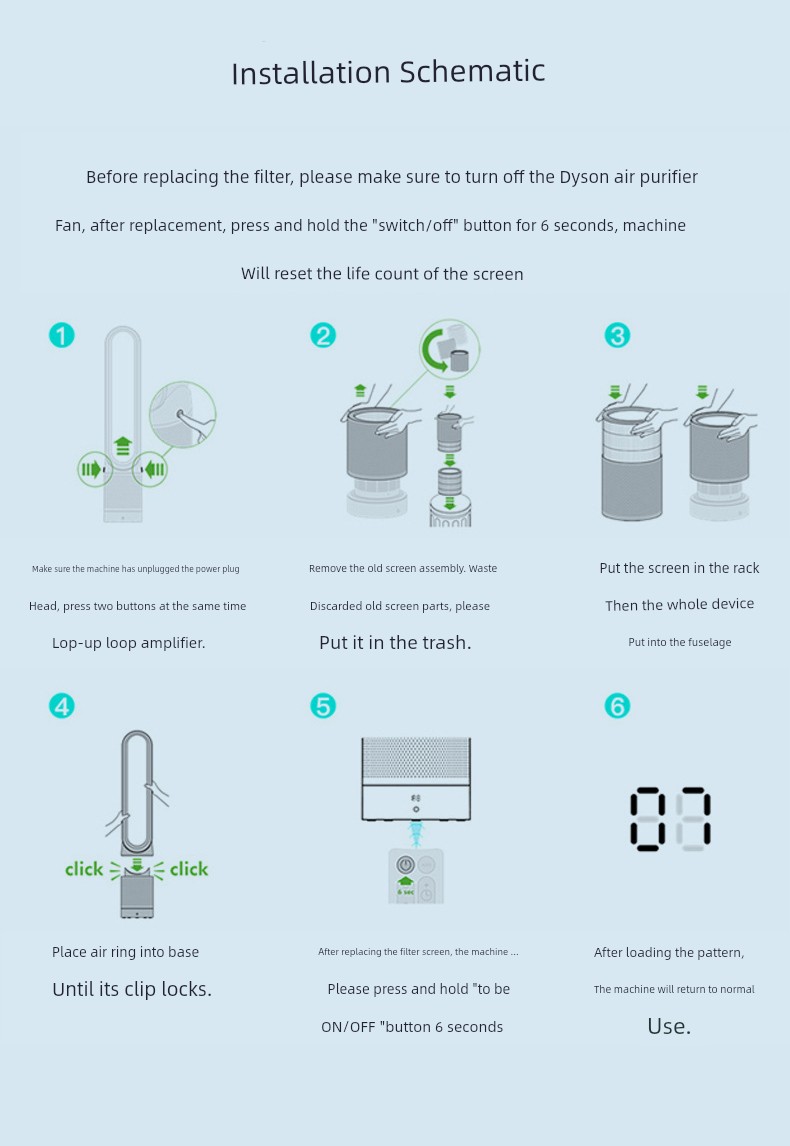 Installation Schematic

Before replacing the filter, please make sure to turn off the Dyson air purifier

Fan, after replacement, press and hold the "switch/off" button for 6 seconds, machine

Will reset the life count of the screen

1

Make sure the machine has unplugged the power plug

Head, press two buttons at the same time

Lop-up loop amplifier.

2

Remove the old screen assembly. Waste

Discarded old screen parts, please

Put it in the trash.

3

Put the screen in the rack

Then the whole device

Put into the fuselage

4

click click

Place air ring into base

Until its clip locks.

5

6 sec

After replacing the filter screen, the machine ...

Please press and hold "to be

ON/OFF "button 6 seconds

6

After loading the pattern,

The machine will return to normal

Use.