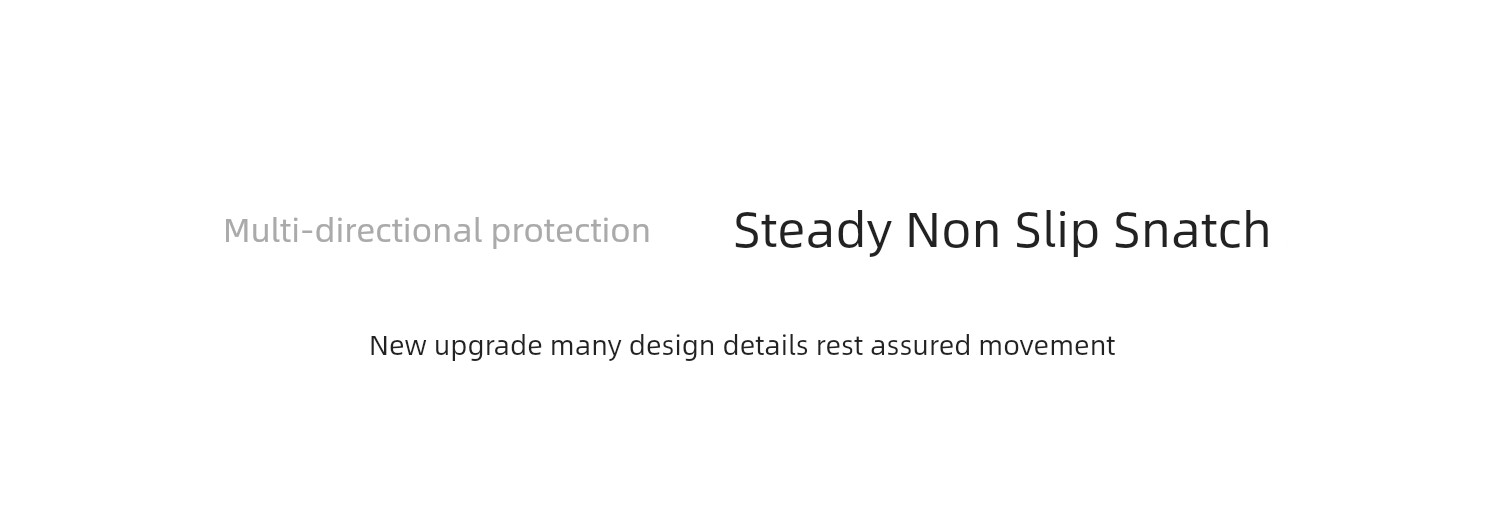 Multi-directional protection Steady Non Slip Snatch

New upgrade many design details rest assured movement