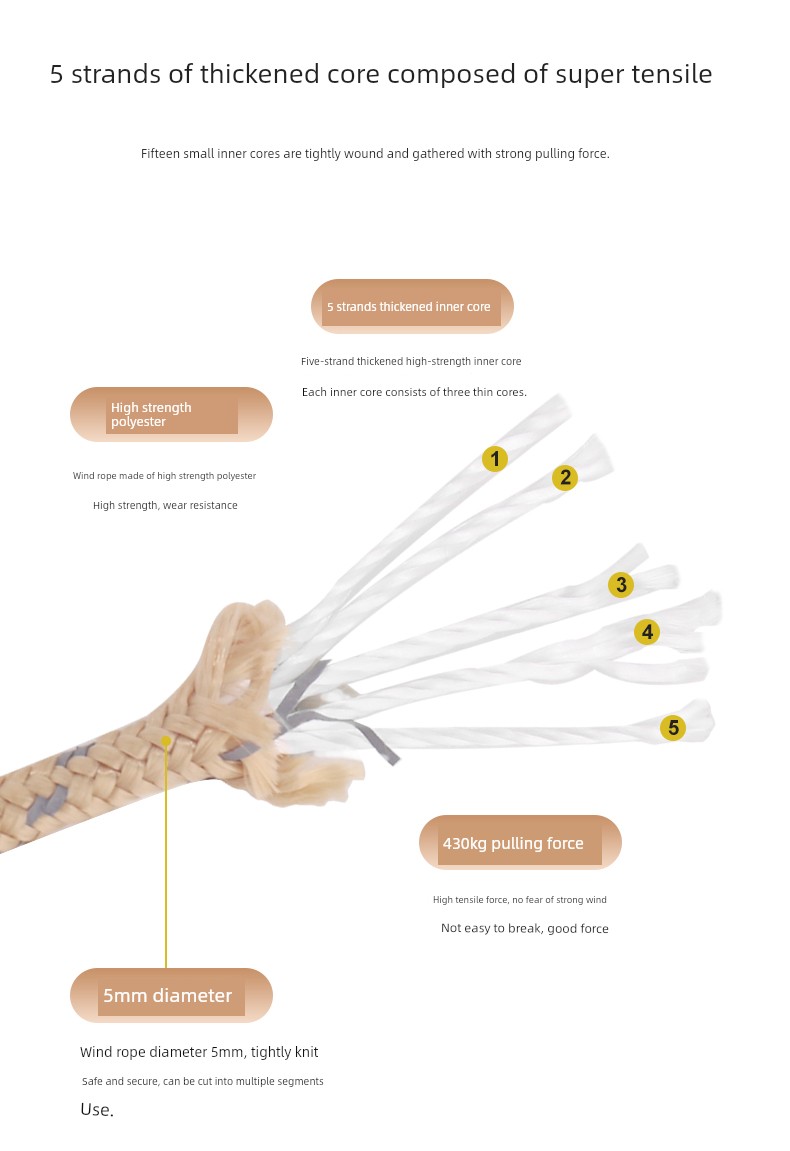 5 strands of thickened core composed of super tensile

Fifteen small inner cores are tightly wound and gathered with strong pulling force.

5 strands thickened inner core

Five-strand thickened high-strength inner core

Each inner core consists of three thin cores.

High strength polyester

Wind rope made of high strength polyester

High strength, wear resistance

1

2

3

4

5

430kg pulling force

High tensile force, no fear of strong wind

Not easy to break, good force

5mm diameter

Wind rope diameter 5mm, tightly knit

Safe and secure, can be cut into multiple segments

Use.