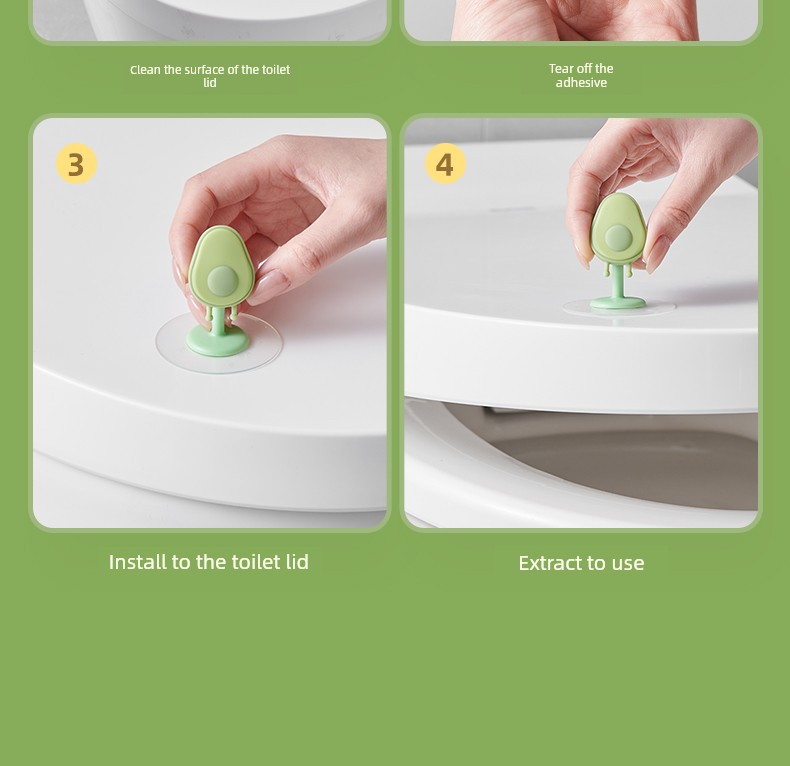 Clean the surface of the toilet lid

Tear off the adhesive

3

4

Install to the toilet lid

Extract to use