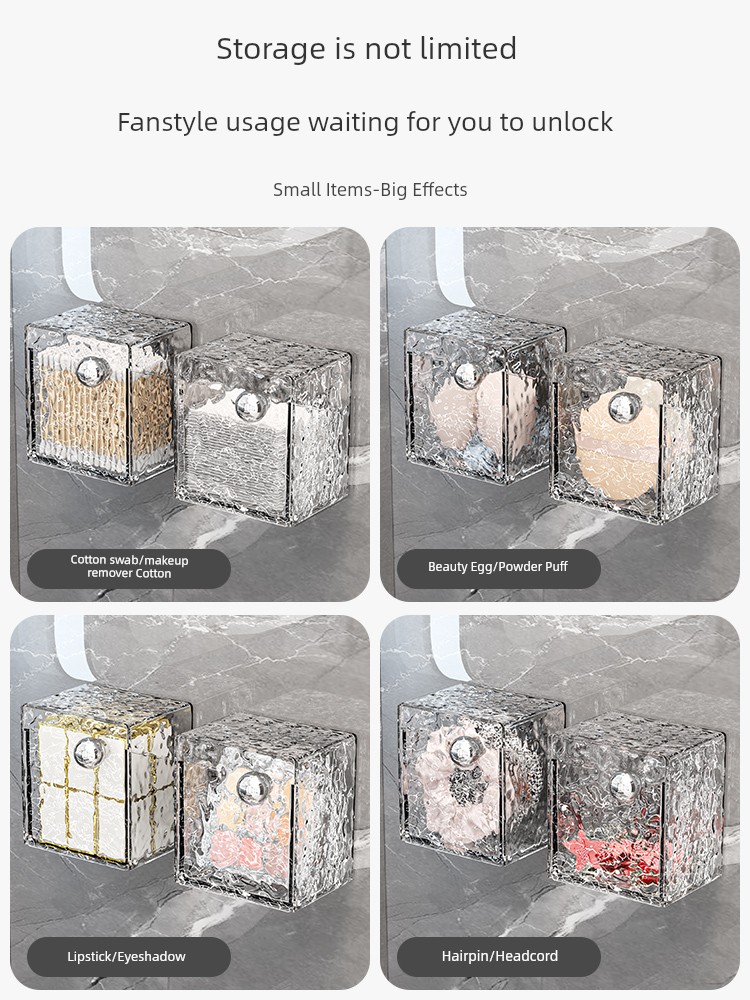 Storage is not limited

Fanstyle usage waiting for you to unlock

Small Items-Big Effects

Cotton swab/makeup remover Cotton

Beauty Egg/Powder Puff

Lipstick/Eyeshadow

Hairpin/Headcord