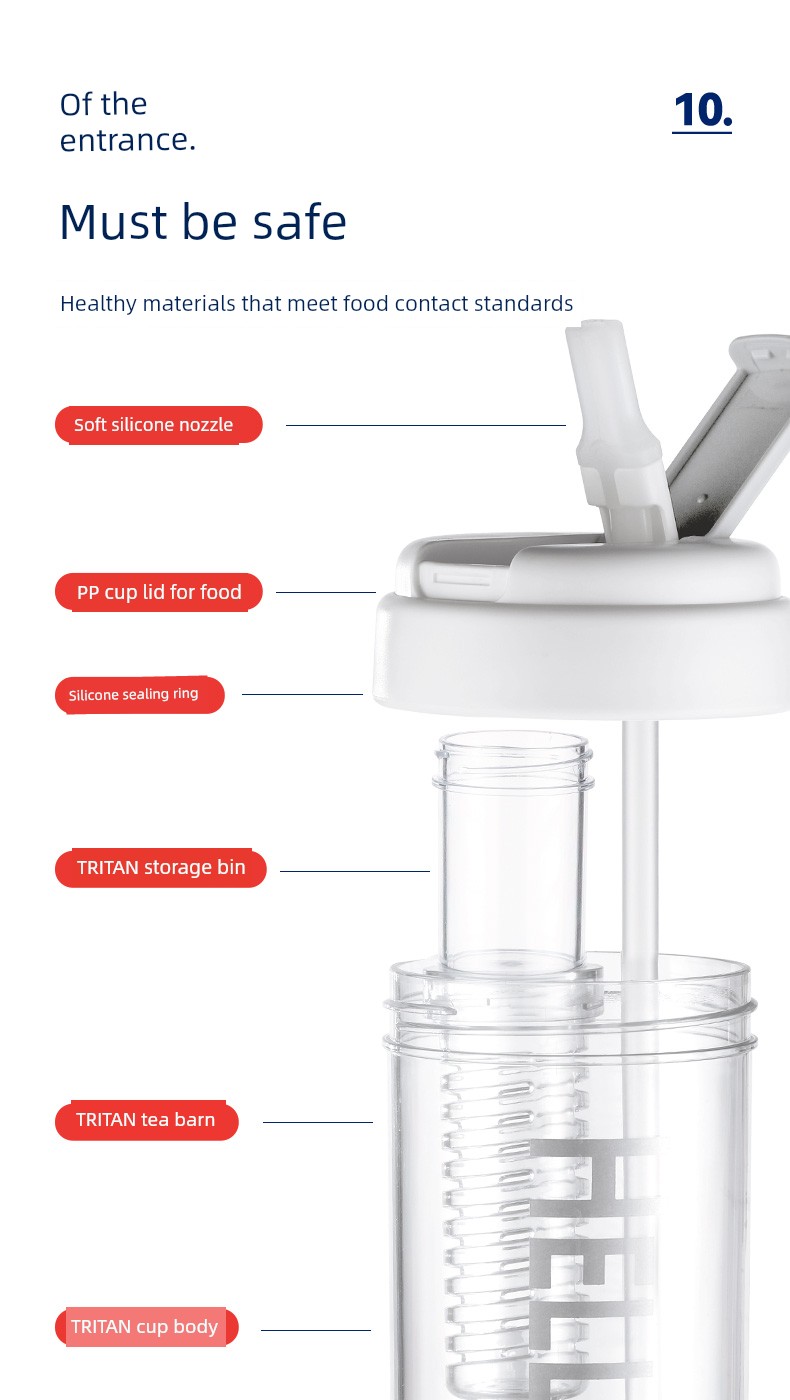 Of the entrance.

10.

Must be safe

Healthy materials that meet food contact standards

Soft silicone nozzle

PP cup lid for food

Silicone sealing ring

TRITAN storage bin

TRITAN tea barn

TRITAN cup body

HELL