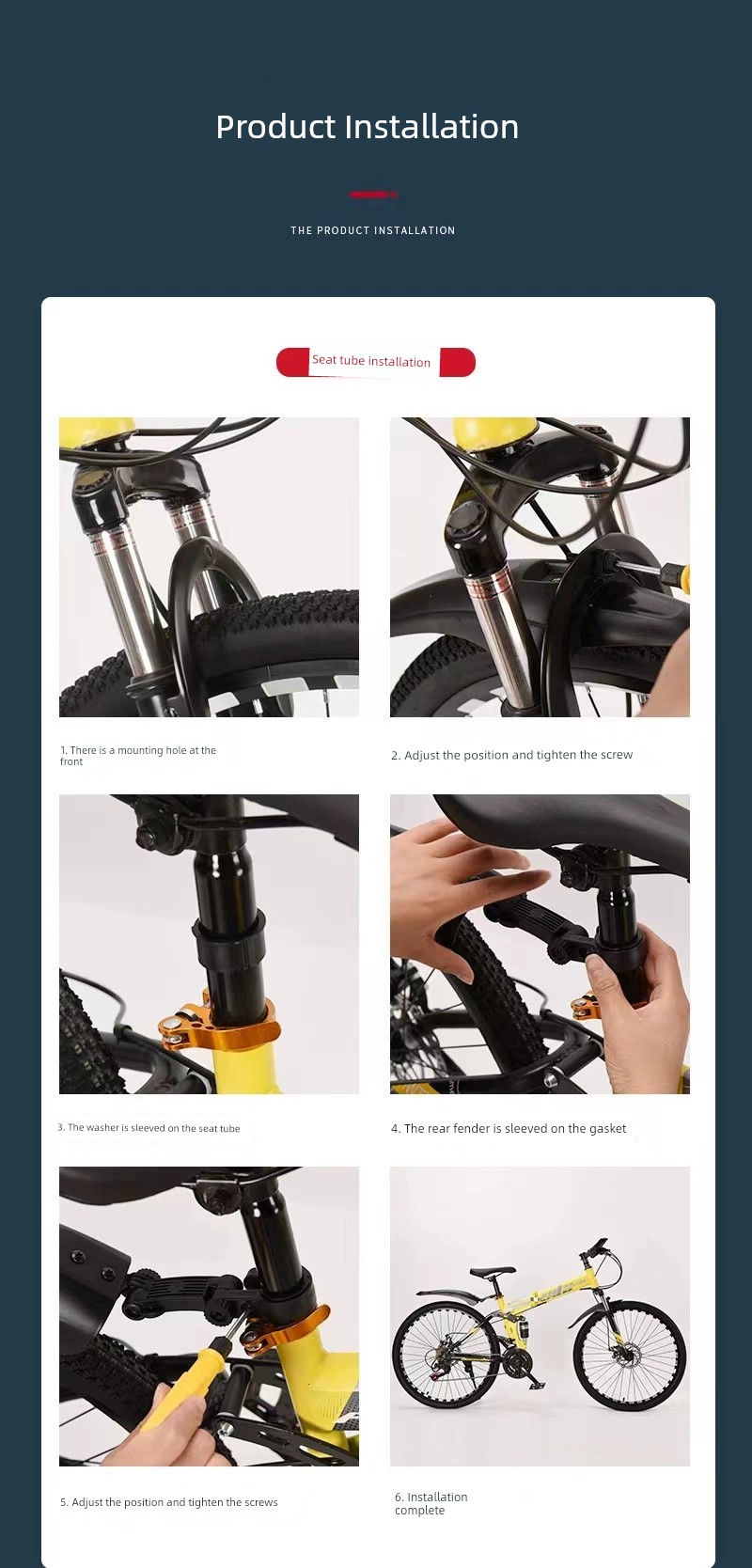 Product Installation

THE PRODUCT INSTALLATION

Seat tube installation

1. There is a mounting hole at the front

2. Adjust the position and tighten the screw

3. The washer is sleeved on the seat tube

4. The rear fender is sleeved on the gasket

5. Adjust the position and tighten the screws

6. Installation complete