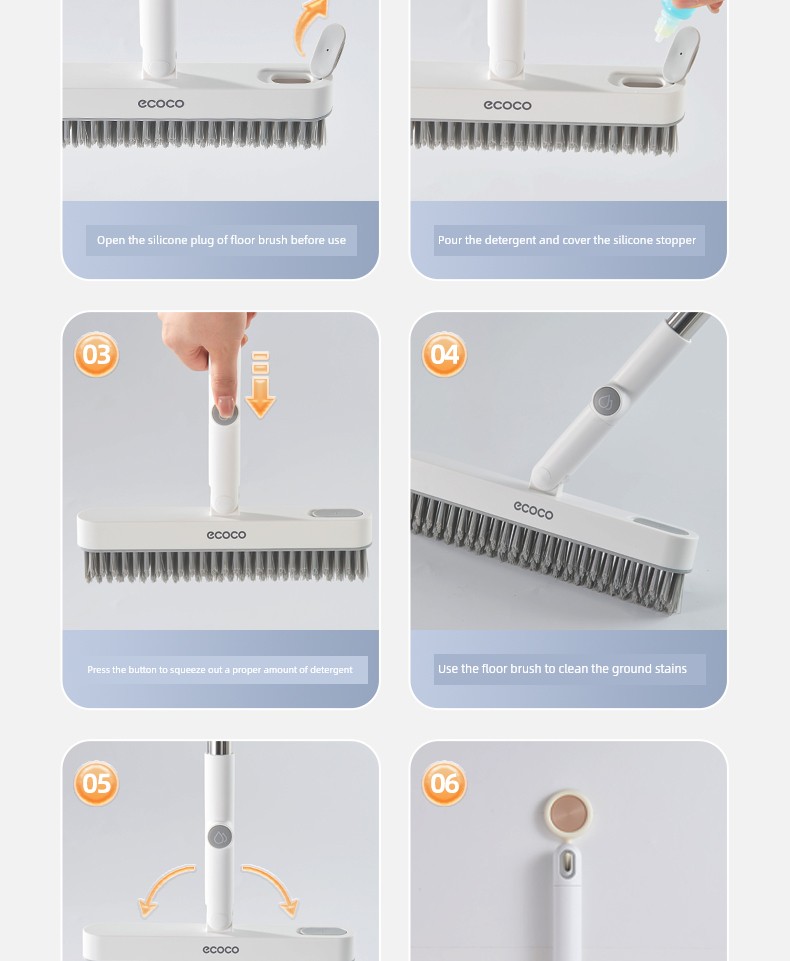 ecoco

Open the silicone plug of floor brush before use

ecoco

Pour the detergent and cover the silicone stopper

03

ecoco

Press the button to squeeze out a proper amount of detergent

04

ecoco

Use the floor brush to clean the ground stains

05

ecoco

06