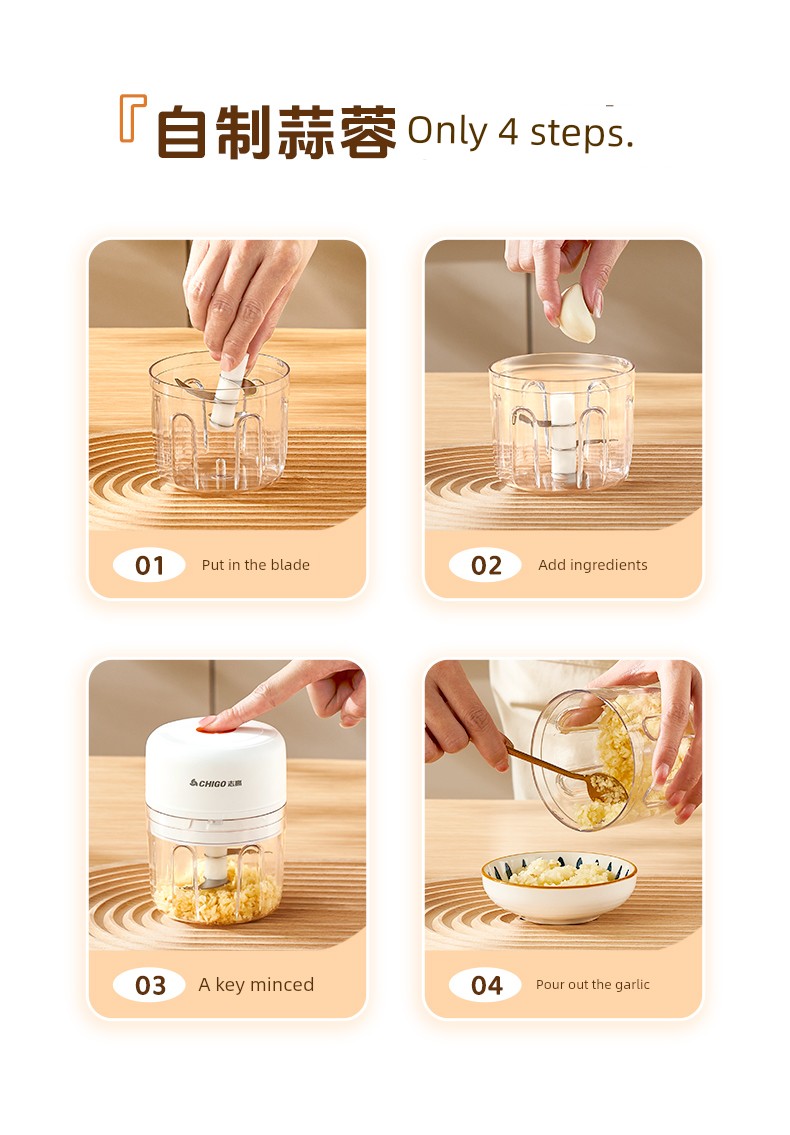 『自制蒜蓉 Only 4 steps.

01 Put in the blade

02 Add ingredients

CHIGO 志高

03 A key minced

04 Pour out the garlic