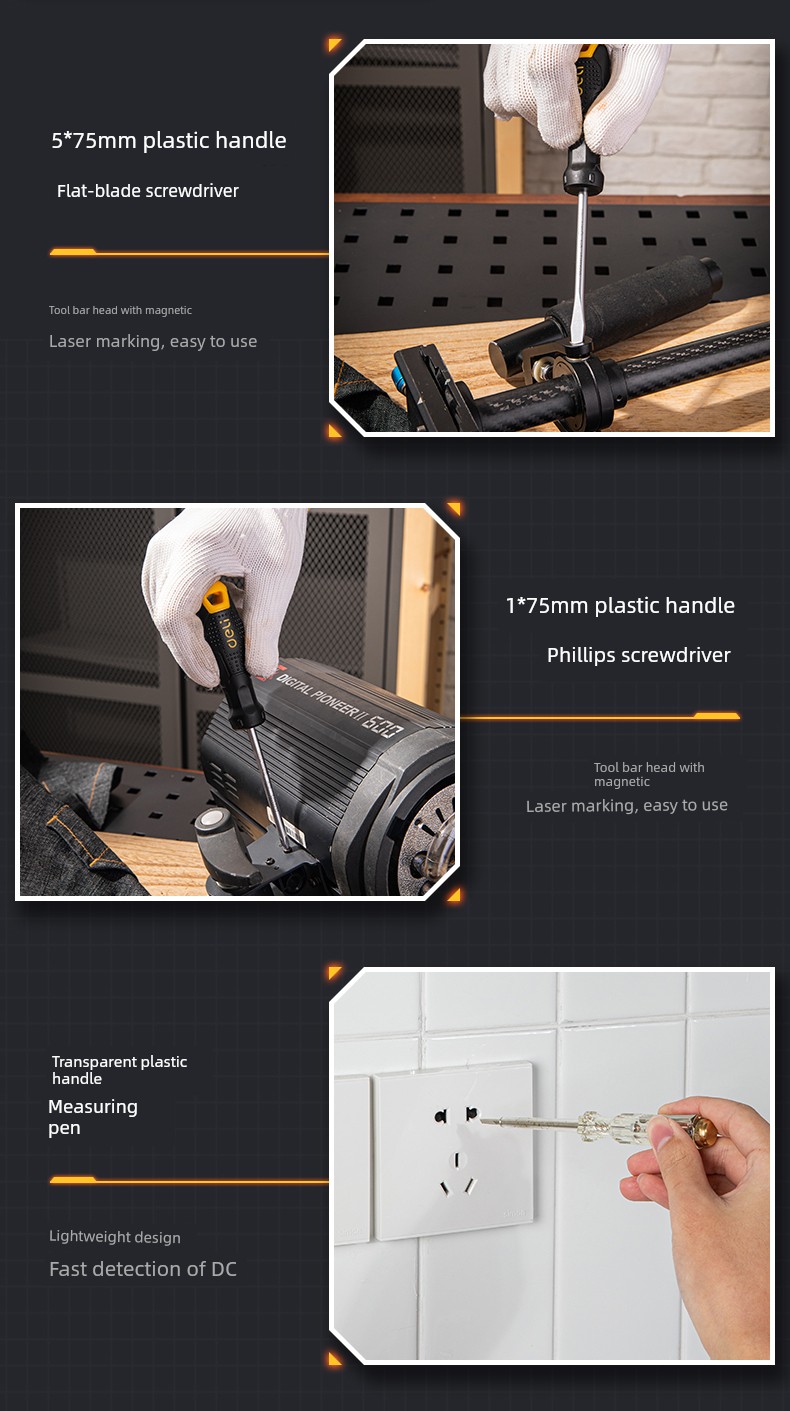 5*75mm plastic handle

Flat-blade screwdriver

Tool bar head with magnetic

Laser marking, easy to use

deli

DIGITAL PIONEER II 600

1*75mm plastic handle

Phillips screwdriver

Tool bar head with magnetic

Laser marking, easy to use

Transparent plastic handle

Measuring pen

Lightweight design

Fast detection of DC