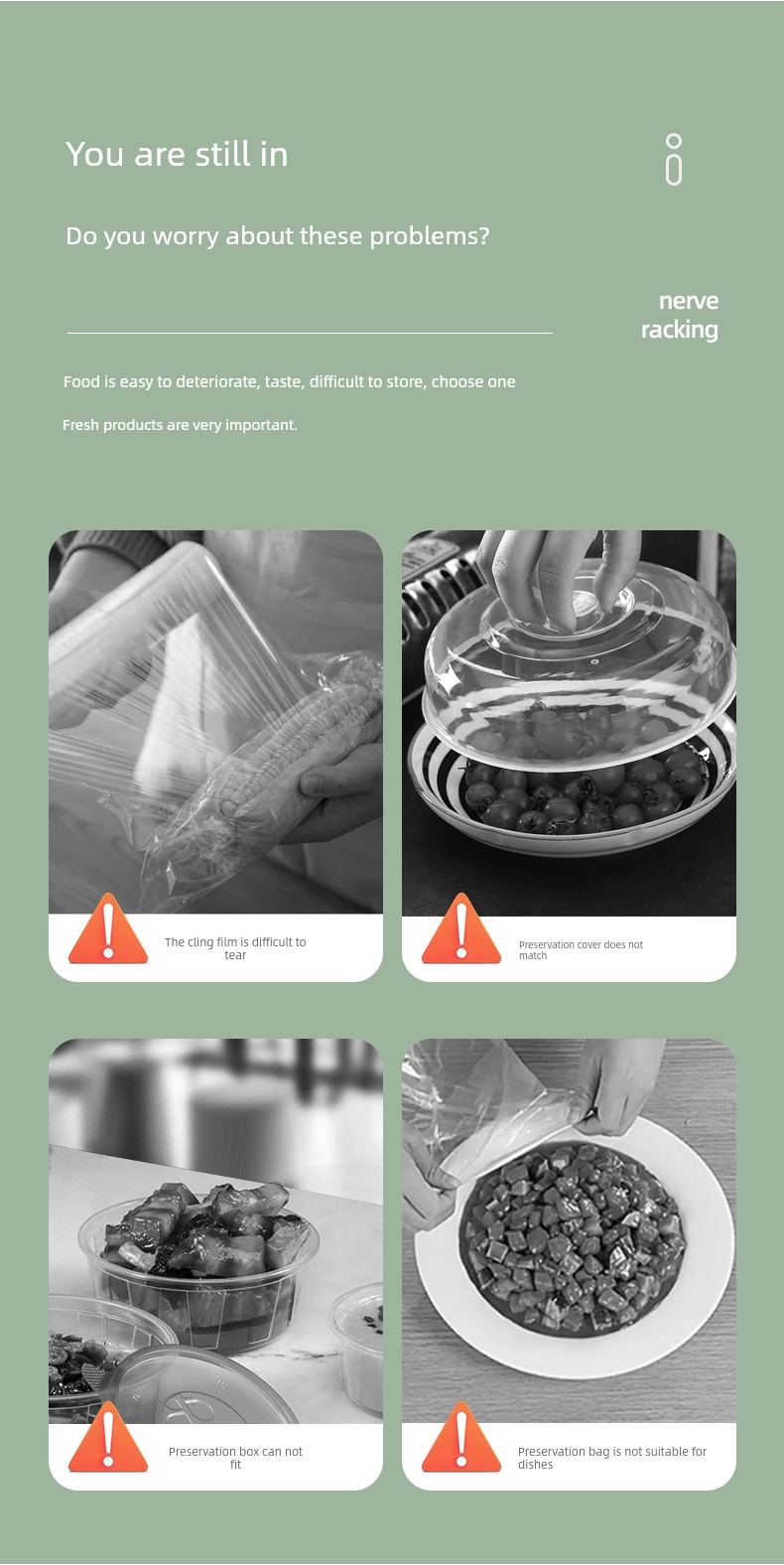 You are still in

Do you worry about these problems?

nerve racking

Food is easy to deteriorate, taste, difficult to store, choose one

Fresh products are very important.

The cling film is difficult to tear

Preservation cover does not match

Preservation box can not fit

Preservation bag is not suitable for dishes