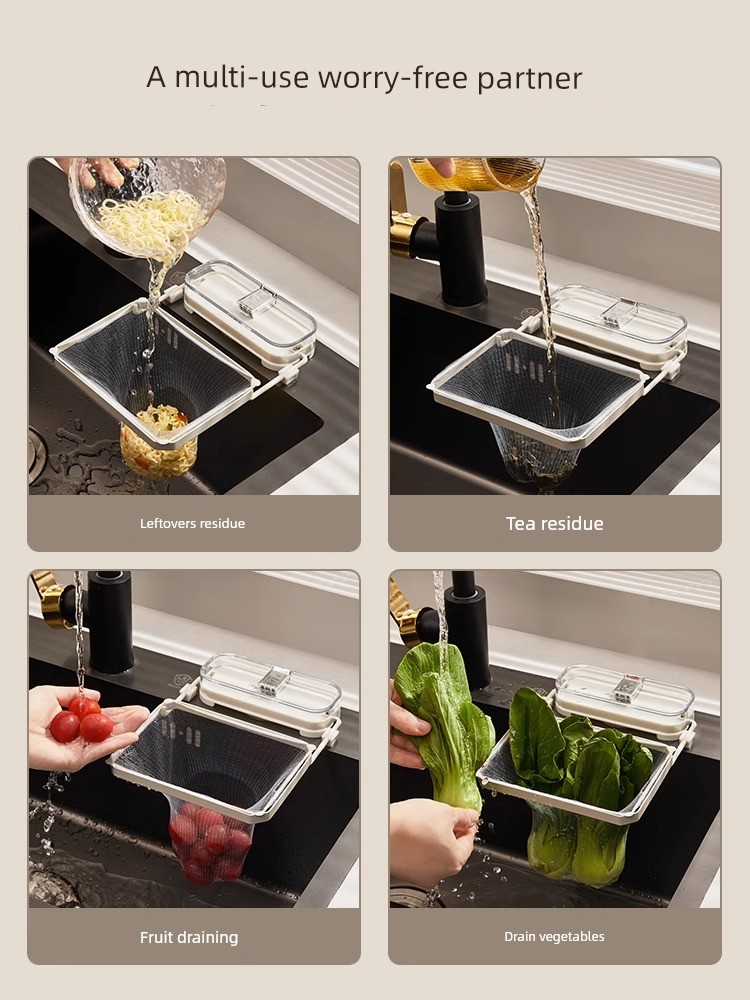 A multi-use worry-free partner

Leftovers residue

Tea residue

Fruit draining

Drain vegetables