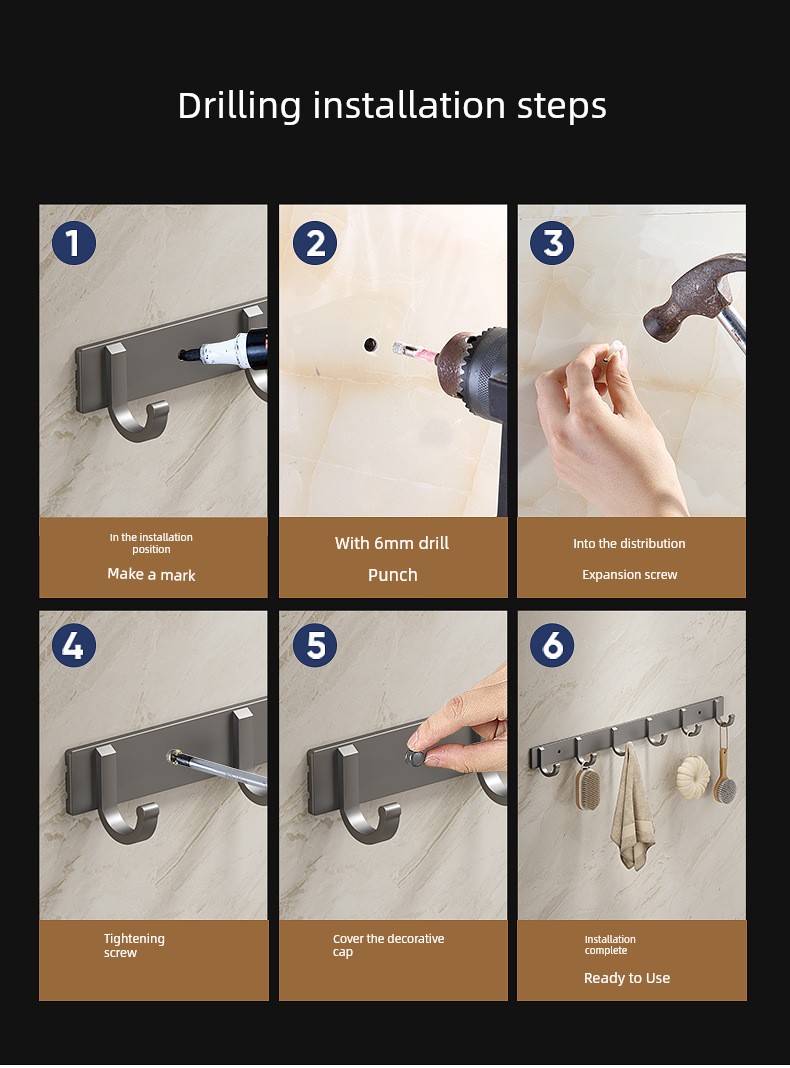 Drilling installation steps

1

In the installation position

Make a mark

2

With 6mm drill

Punch

3

Into the distribution

Expansion screw

4

Tightening screw

5

Cover the decorative cap

6

Installation complete

Ready to Use