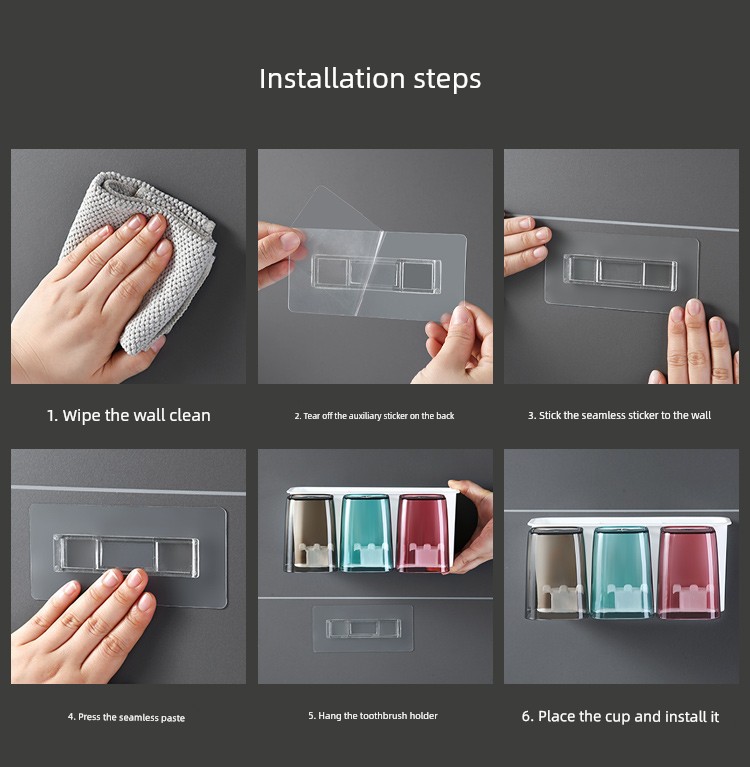 Installation steps

1. Wipe the wall clean

2. Tear off the auxiliary sticker on the back

3. Stick the seamless sticker to the wall

4. Press the seamless paste

5. Hang the toothbrush holder

6. Place the cup and install it