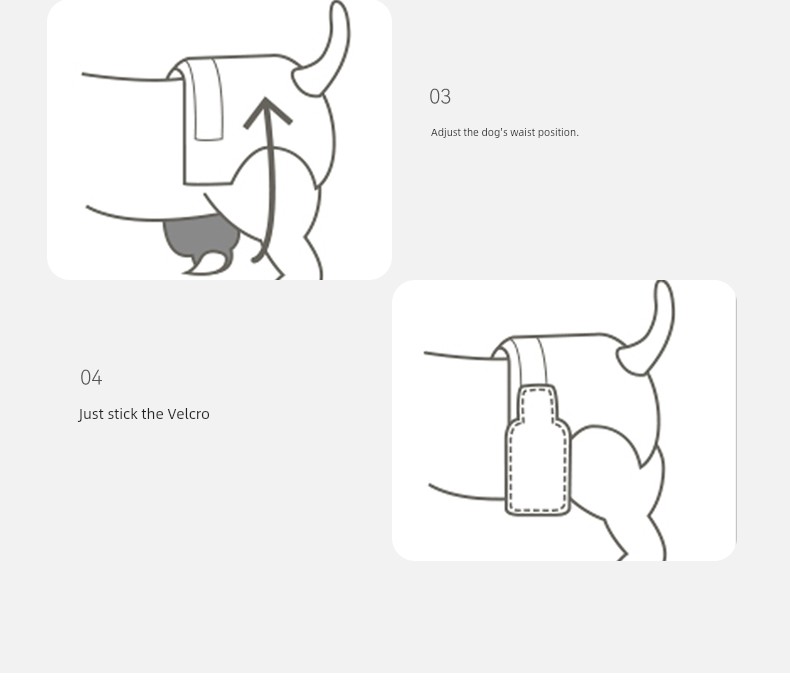 03

Adjust the dog's waist position.

04

Just stick the Velcro